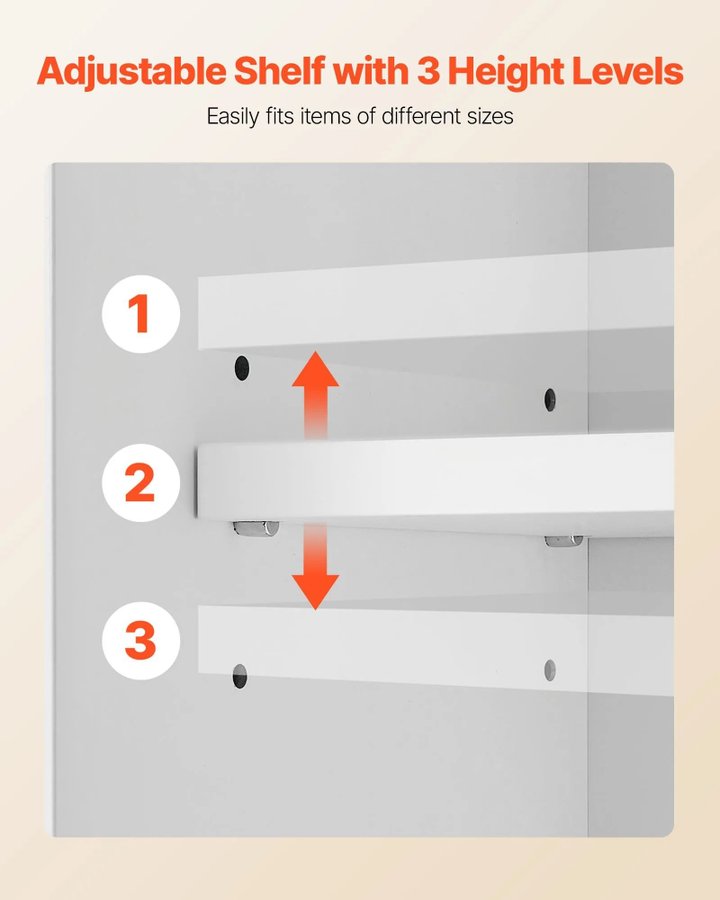 Adjustable Shelf with 3 Height Levels

Easily fits items of different sizes

1

2

3