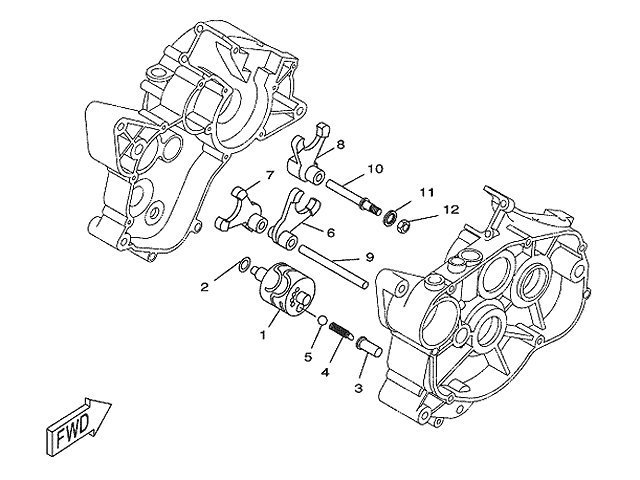 8
10
7
11
12
6
9
2
1
5
4
3
FWD