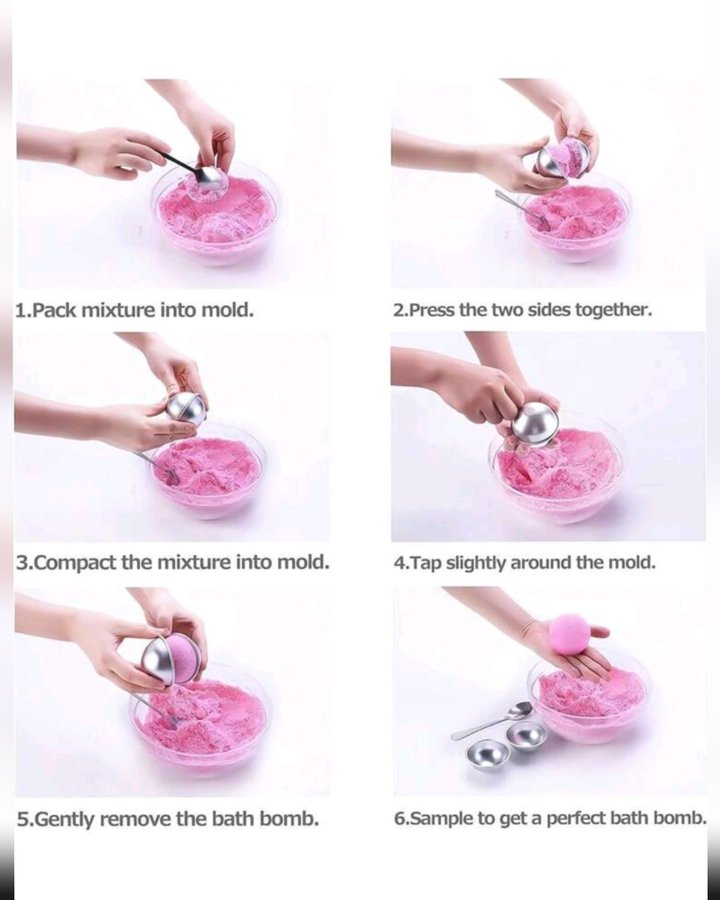 1.Pack mixture into mold.

2.Press the two sides together.

3.Compact the mixture into mold.

4.Tap slightly around the mold.

5.Gently remove the bath bomb.

6.Sample to get a perfect bath bomb.