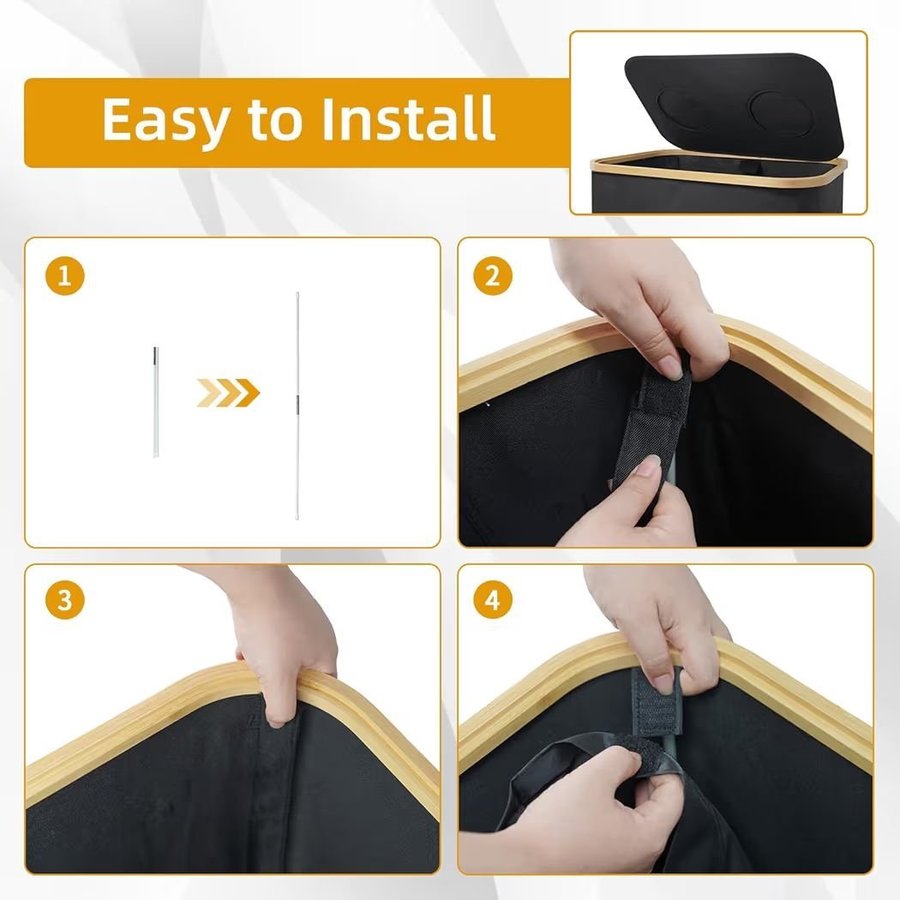 Easy to Install

1

2

3

4