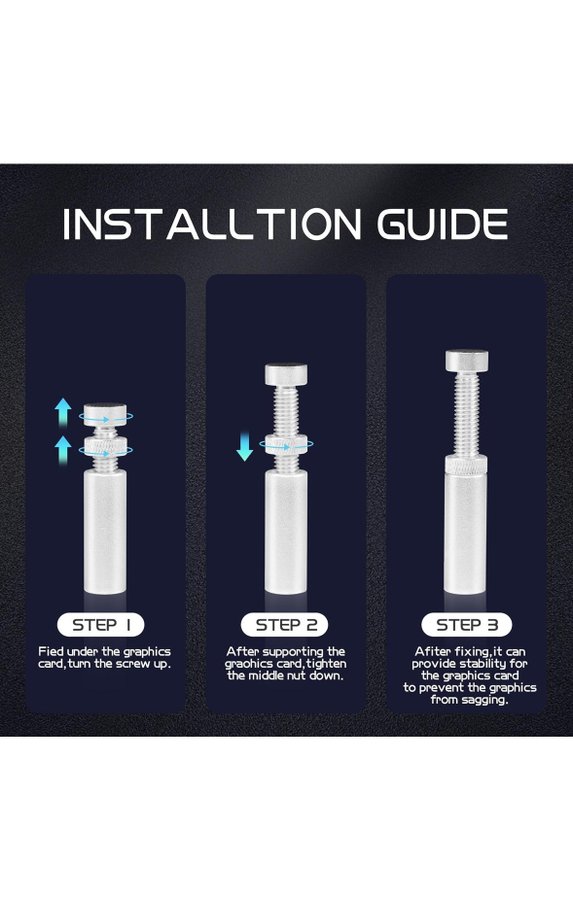 INSTALLTION GUIDE

STEP 1

Fied under the graphics card,turn the screw up.

STEP 2

After supporting the graohics card,tighten the middle nut down.

STEP 3

Afiter fixing,it can provide stability for the graphics card to prevent the graphics from sagging.