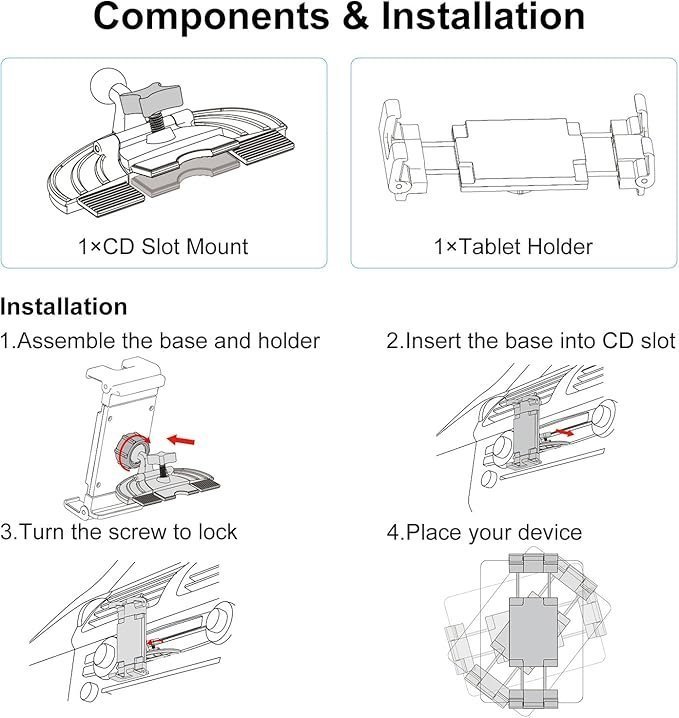 Components & Installation

1×CD Slot Mount

1×Tablet Holder

Installation

1.Assemble the base and holder

2.Insert the base into CD slot

3.Turn the screw to lock

4.Place your device