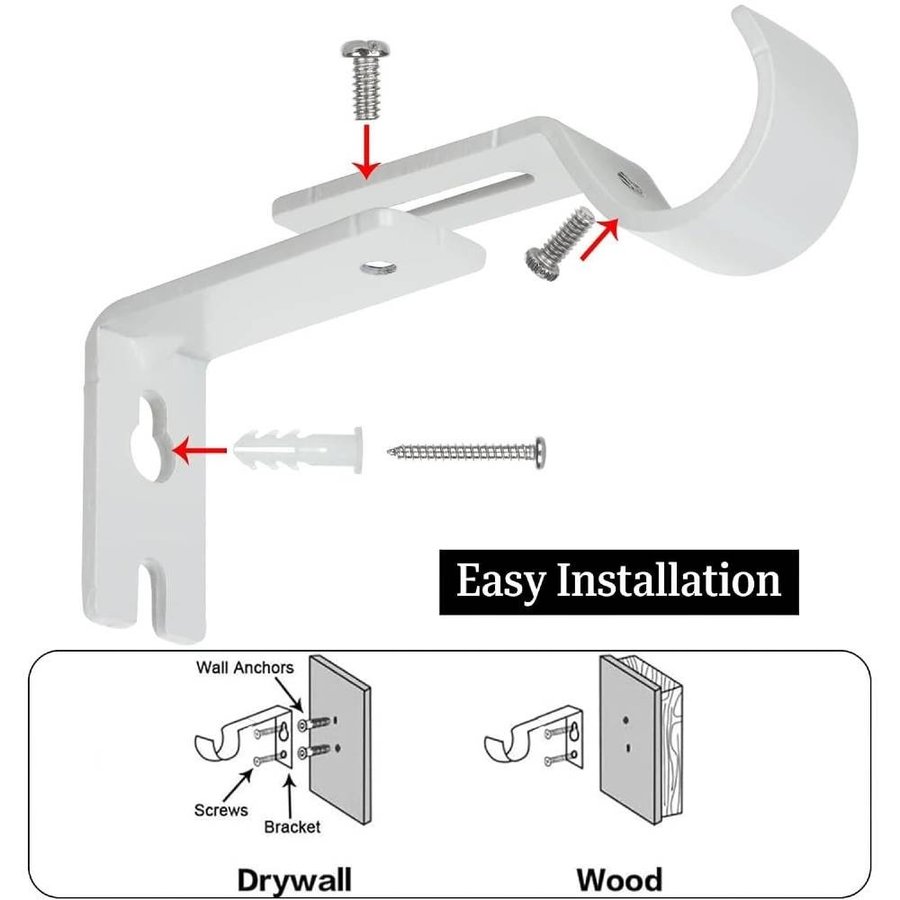 Easy Installation

Wall Anchors

Screws

Bracket

Drywall

Wood