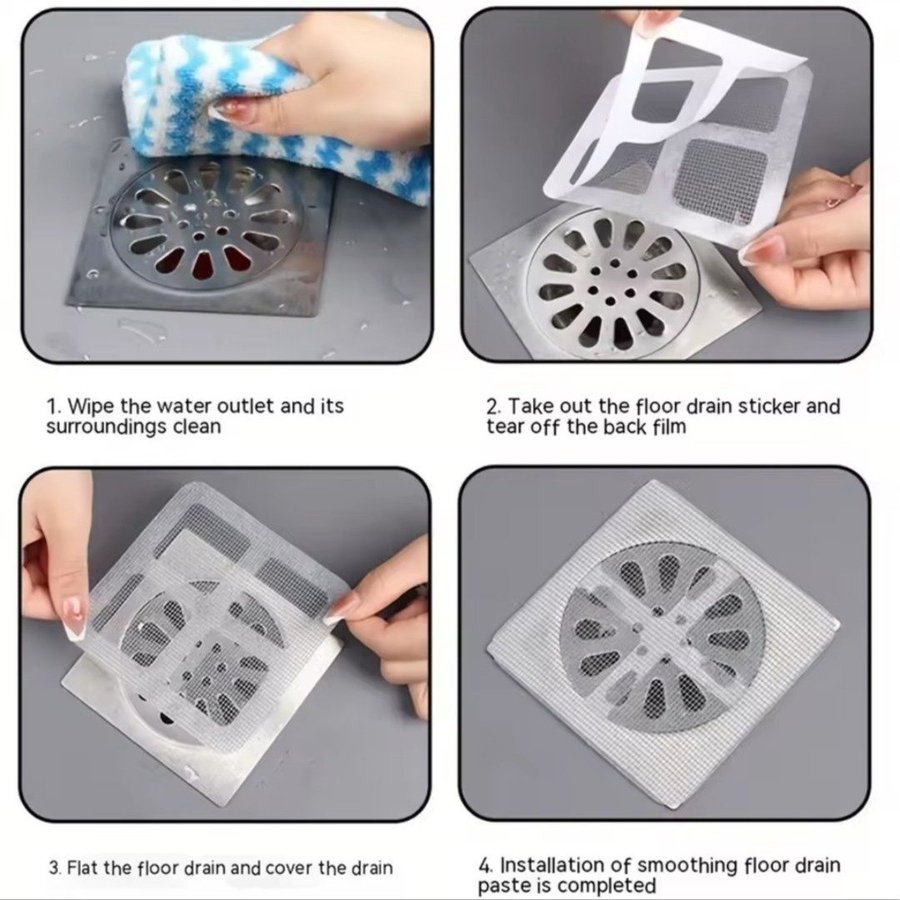 1. Wipe the water outlet and its surroundings clean

2. Take out the floor drain sticker and tear off the back film

3. Flat the floor drain and cover the drain

4. Installation of smoothing floor drain paste is completed