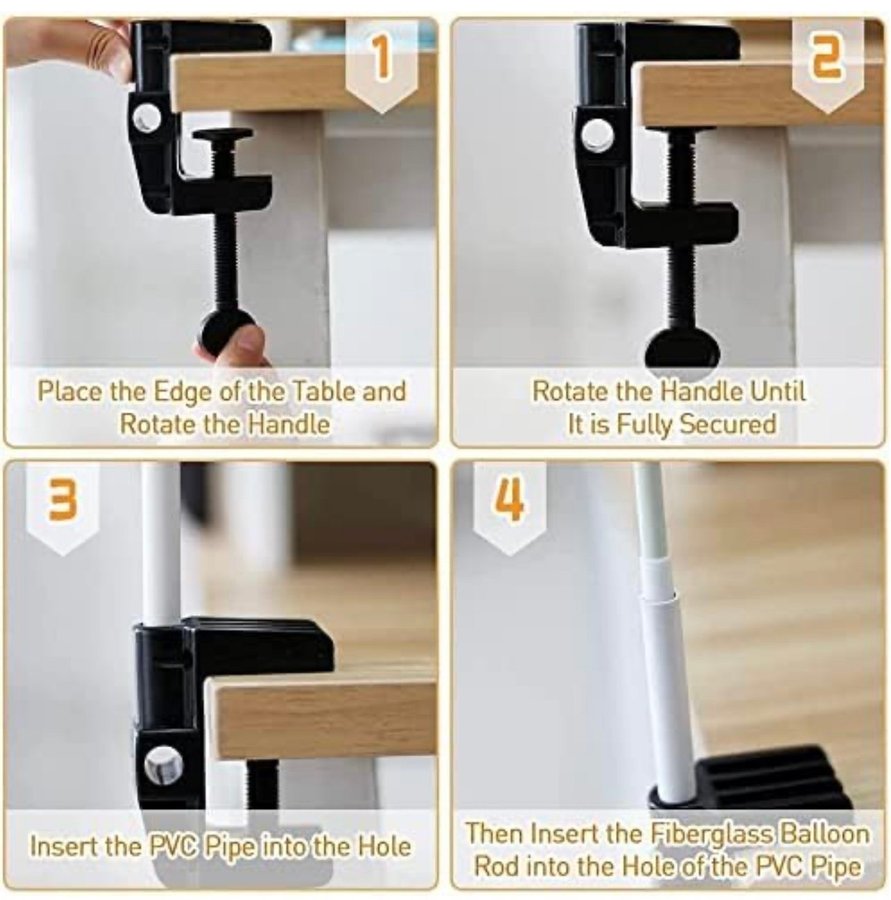 1

Place the Edge of the Table and Rotate the Handle

2

Rotate the Handle Until It is Fully Secured

3

Insert the PVC Pipe into the Hole

4

Then Insert the Fiberglass Balloon Rod into the Hole of the PVC Pipe