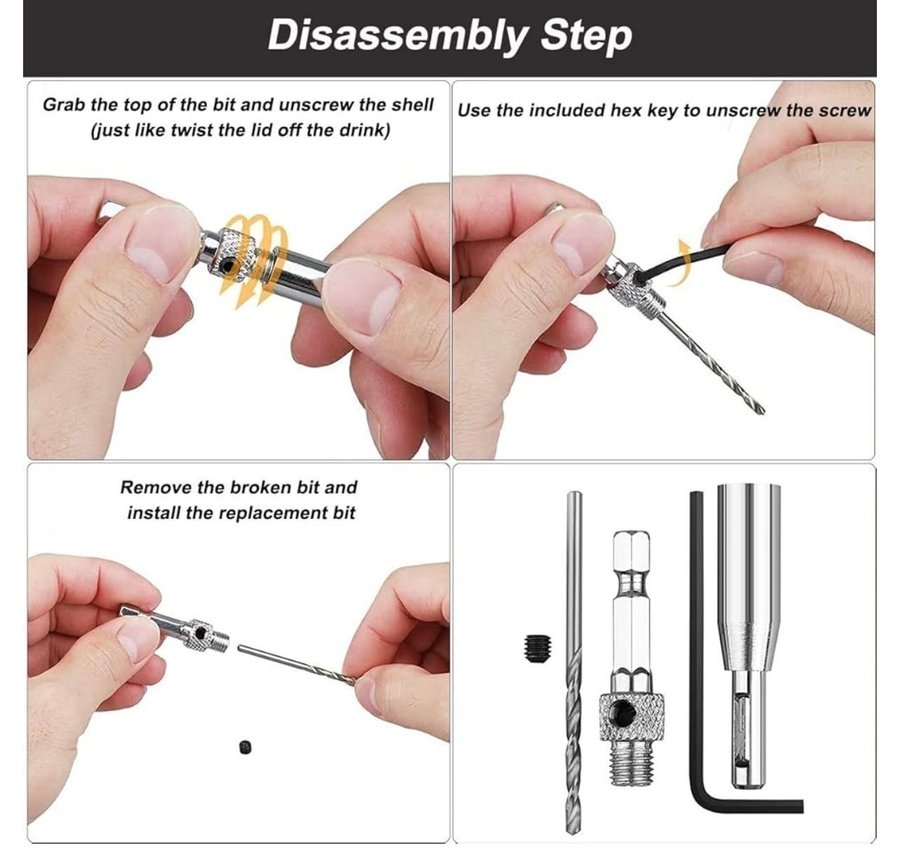 Disassembly Step

Grab the top of the bit and unscrew the shell (just like twist the lid off the drink)

Use the included hex key to unscrew the screw

Remove the broken bit and install the replacement bit