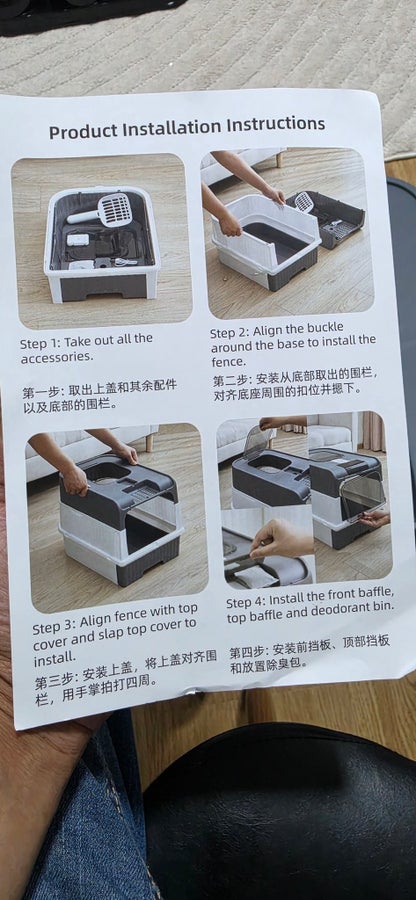 Product Installation Instructions

Step 1: Take out all the accessories.

第一步：取出上盖和其余配件以及底部的围栏。

Step 2: Align the buckle around the base to install the fence.

第二步：安装从底部取出的围栏，对齐底座周围的扣位并摁下。

Step 3: Align fence with top cover and slap top cover to install.

第三步：安装上盖，将上盖对齐围栏，用手掌拍打四周。

Step 4: Install the front baffle, top baffle and deodorant bin.

第四步：安装前挡板、顶部挡板和放置除臭包。