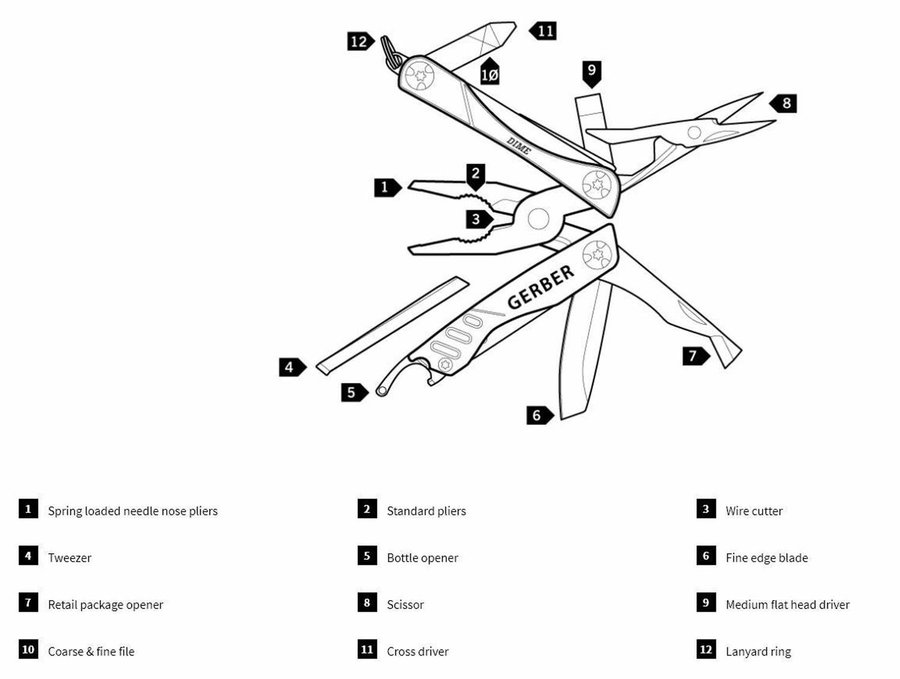 12
11
10
9
8
DIME
1
2
3
GERBER
4
5
6
7

1 Spring loaded needle nose pliers
2 Standard pliers
3 Wire cutter
4 Tweezer
5 Bottle opener
6 Fine edge blade
7 Retail package opener
8 Scissor
9 Medium flat head driver
10 Coarse & fine file
11 Cross driver
12 Lanyard ring