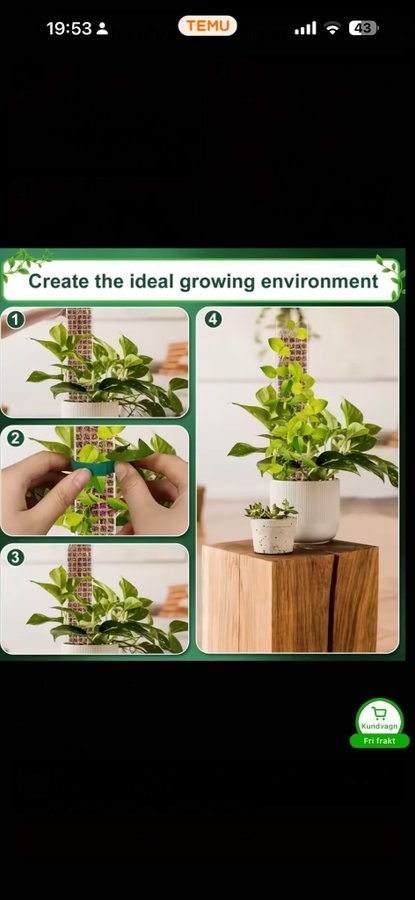 19:53

TEMU

43

Create the ideal growing environment

1

2

3

4

Kundvagn

Fri frakt