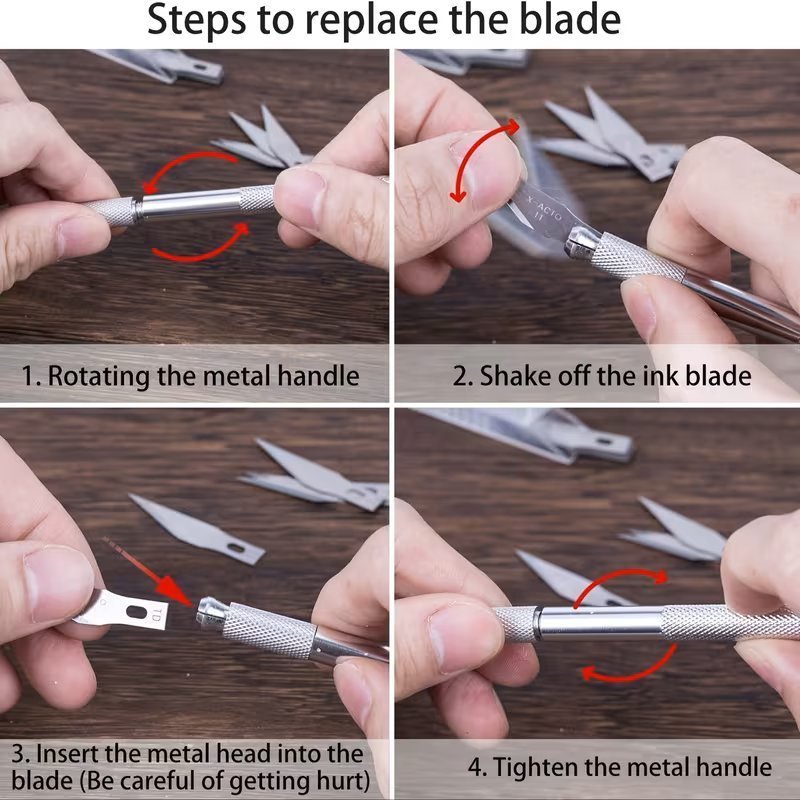 Steps to replace the blade

X-ACTO 11

1. Rotating the metal handle

2. Shake off the ink blade

TD

3. Insert the metal head into the blade (Be careful of getting hurt)

4. Tighten the metal handle