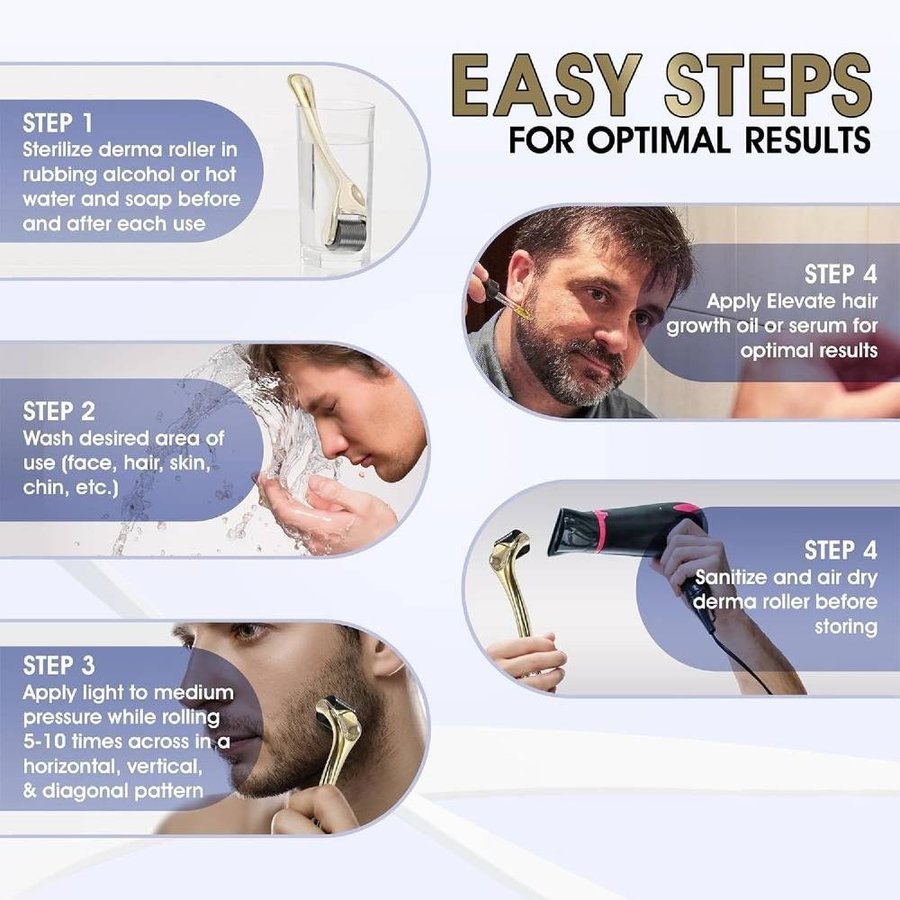 EASY STEPS
FOR OPTIMAL RESULTS

STEP 1
Sterilize derma roller in rubbing alcohol or hot water and soap before and after each use

STEP 2
Wash desired area of use (face, hair, skin, chin, etc.)

STEP 3
Apply light to medium pressure while rolling 5-10 times across in a horizontal, vertical, & diagonal pattern

STEP 4
Apply Elevate hair growth oil or serum for optimal results

STEP 4
Sanitize and air dry derma roller before storing