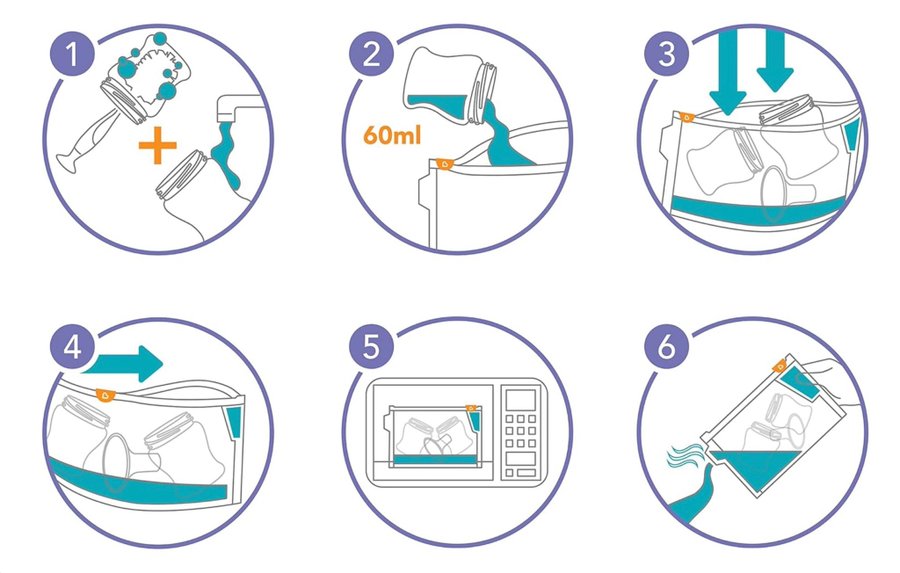 1

+

2

60ml

3

4

5

6