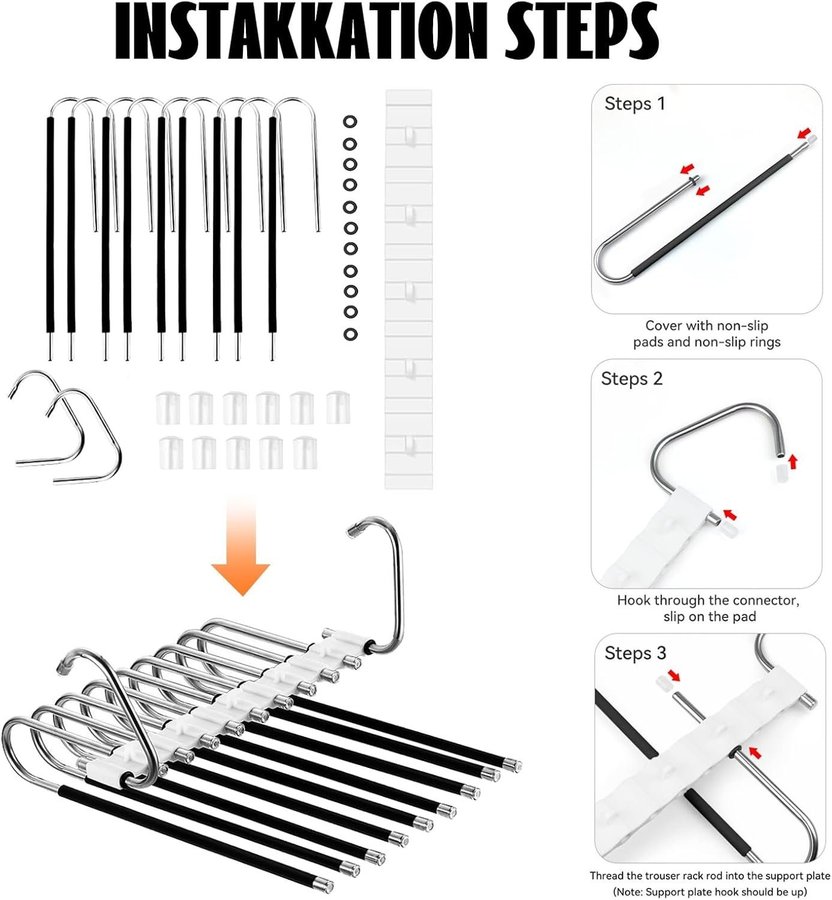 INSTAKKATION STEPS

Steps 1

Cover with non-slip pads and non-slip rings

Steps 2

Hook through the connector, slip on the pad

Steps 3

Thread the trouser rack rod into the support plate (Note: Support plate hook should be up)