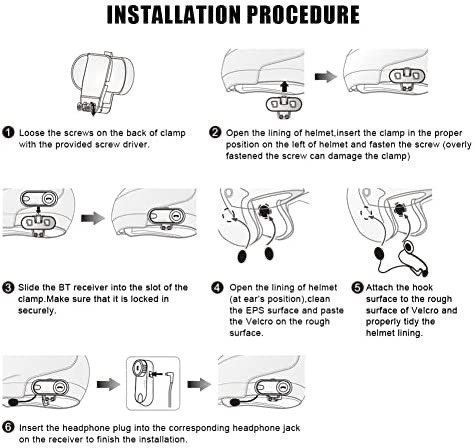 INSTALLATION PROCEDURE

❶ Loose the screws on the back of clamp with the provided screw driver.

❷ Open the lining of helmet,insert the clamp in the proper position on the left of helmet and fasten the screw (overly fastened the screw can damage the clamp)

❸ Slide the BT receiver into the slot of the clamp.Make sure that it is locked in securely.

❹ Open the lining of helmet (at ear's position),clean the EPS surface and paste the Velcro on the rough surface.

❺ Attach the hook surface to the rough surface of Velcro and properly tidy the helmet lining.

❻ Insert the headphone plug into the corresponding headphone jack on the receiver to finish the installation.