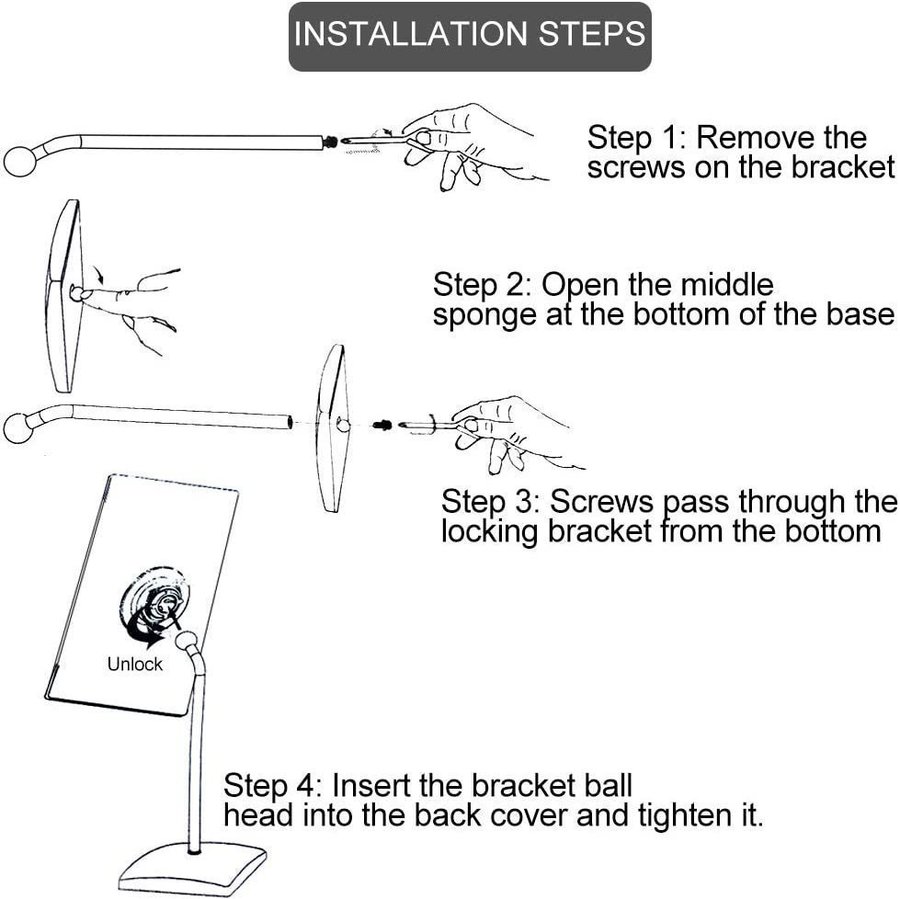 INSTALLATION STEPS

Step 1: Remove the screws on the bracket

Step 2: Open the middle sponge at the bottom of the base

Step 3: Screws pass through the locking bracket from the bottom

Unlock

Step 4: Insert the bracket ball head into the back cover and tighten it.