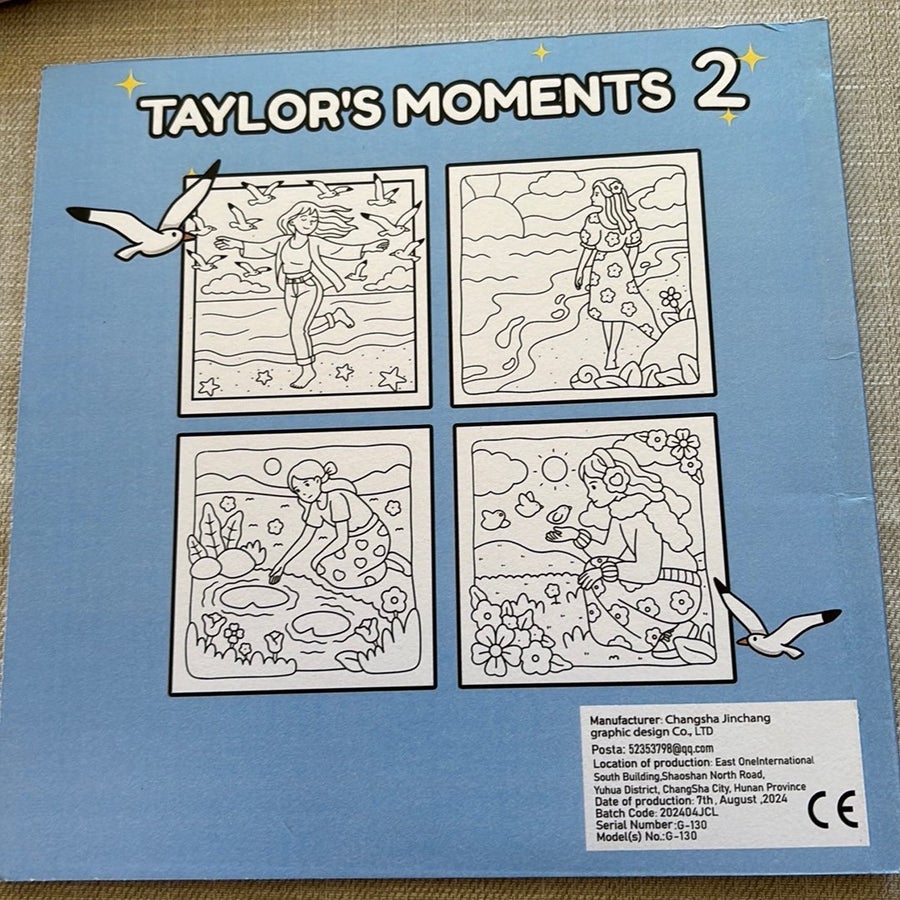 TAYLOR'S MOMENTS 2

Manufacturer: Changsha Jinchang graphic design Co., LTD
Posta: 52353798@qq.com
Location of production: East OneInternational South Building,Shaoshan North Road, Yuhua District, ChangSha City, Hunan Province
Date of production: 7th, August ,2024
Batch Code: 202404JCL
Serial Number:G-130
Model(s) No.:G-130

CE