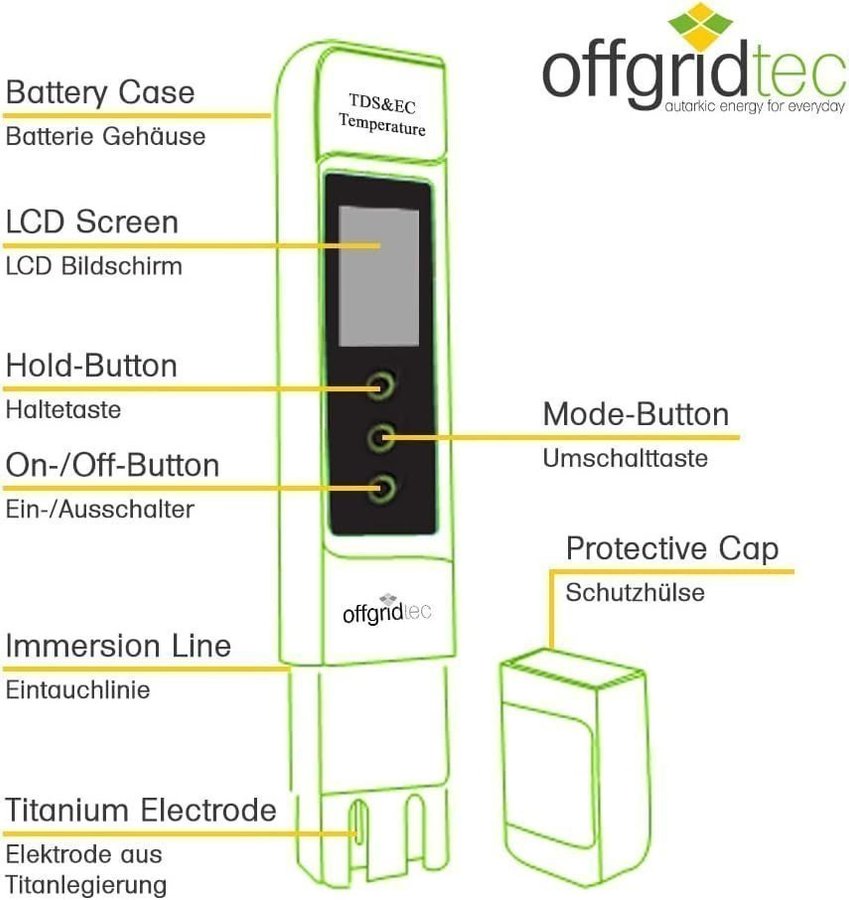 offgridtec
autarkic energy for everyday

Battery Case
Batterie Gehäuse

TDS&EC
Temperature

LCD Screen
LCD Bildschirm

Hold-Button
Haltetaste

Mode-Button
Umschalttaste

On-/Off-Button
Ein-/Ausschalter

Protective Cap
Schutzhülse

offgridtec

Immersion Line
Eintauchlinie

Titanium Electrode
Elektrode aus Titanlegierung