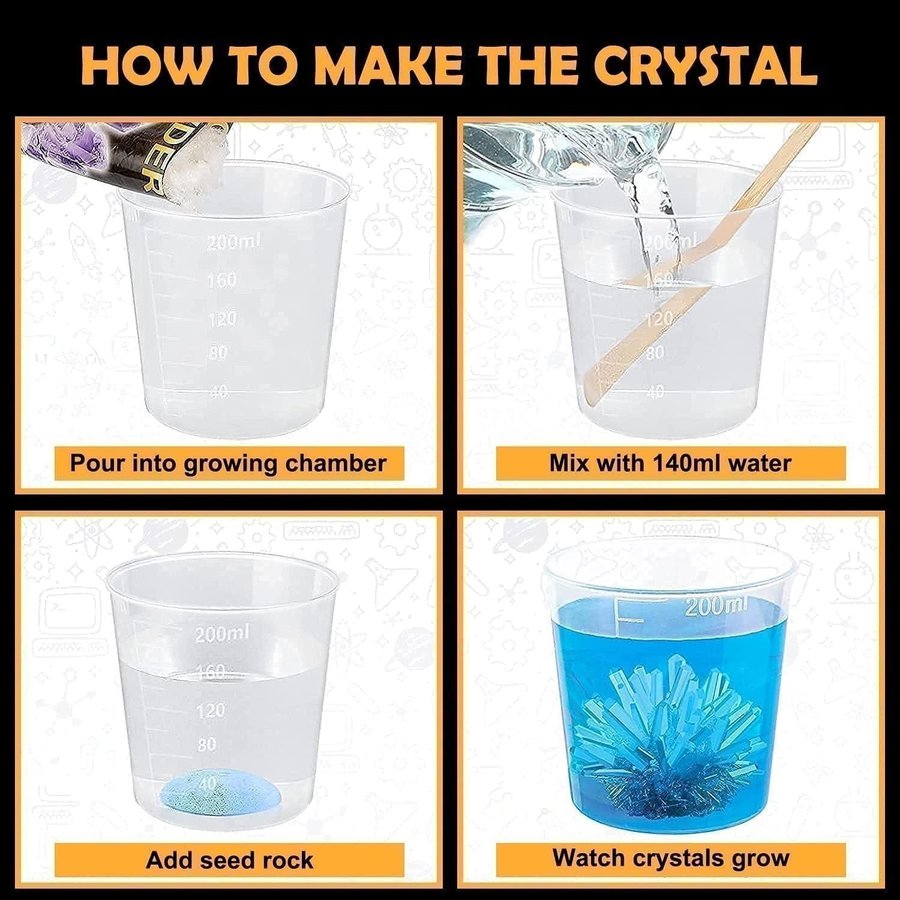 HOW TO MAKE THE CRYSTAL

DER

200ml
160
120
80
40

Pour into growing chamber

200ml
160
120
80
40

Mix with 140ml water

200ml
160
120
80
40

Add seed rock

200ml

Watch crystals grow