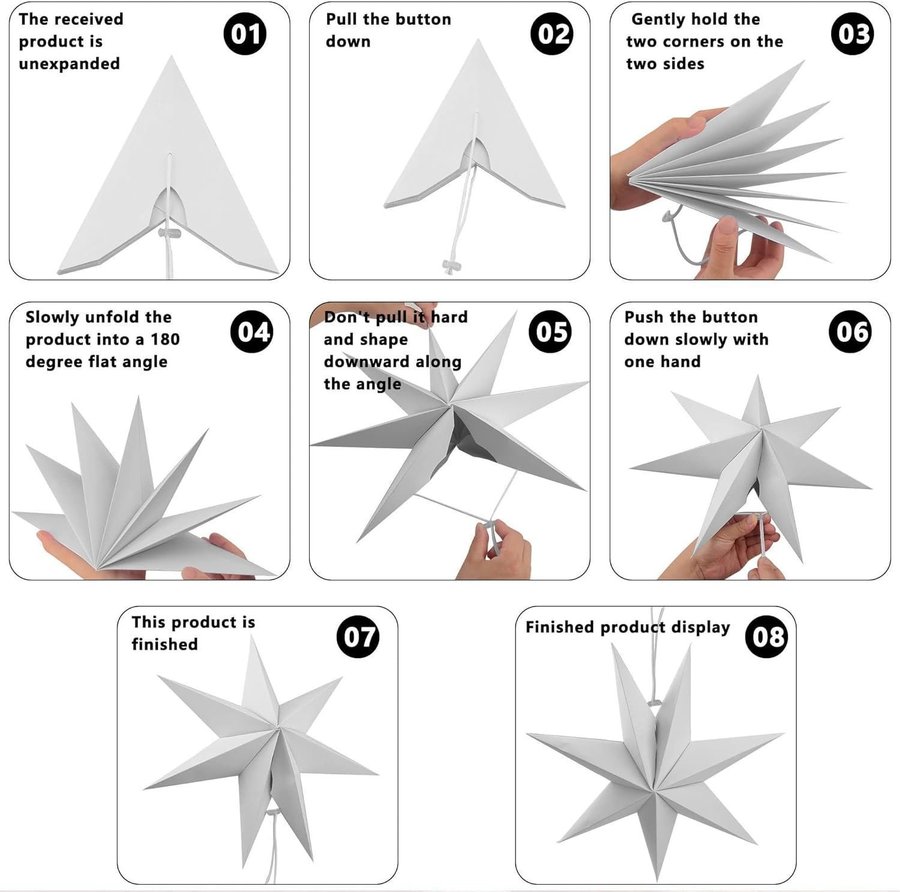 The received product is unexpanded

01

Pull the button down

02

Gently hold the two corners on the two sides

03

Slowly unfold the product into a 180 degree flat angle

04

Don't pull it hard and shape downward along the angle

05

Push the button down slowly with one hand

06

This product is finished

07

Finished product display

08