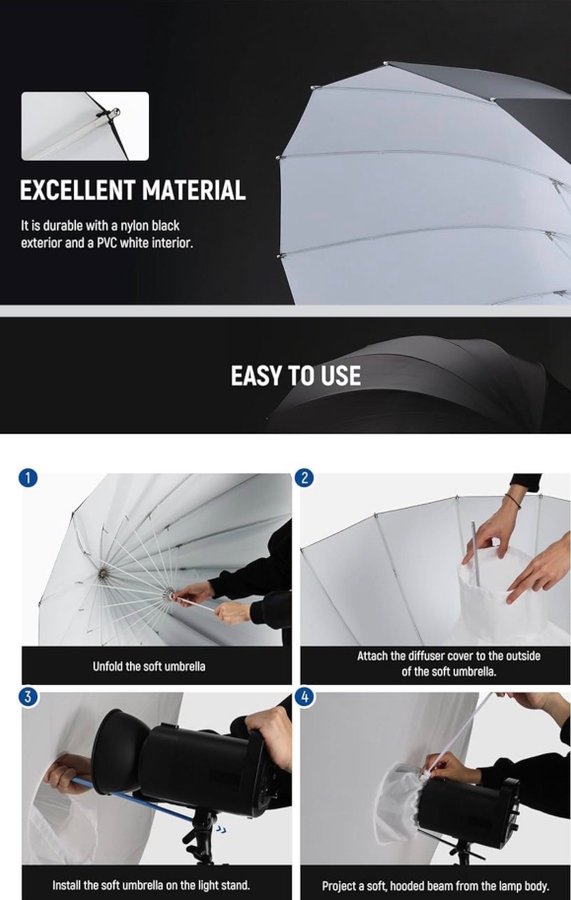 EXCELLENT MATERIAL

It is durable with a nylon black exterior and a PVC white interior.

EASY TO USE

1

Unfold the soft umbrella

2

Attach the diffuser cover to the outside of the soft umbrella.

3

Install the soft umbrella on the light stand.

4

Project a soft, hooded beam from the lamp body.