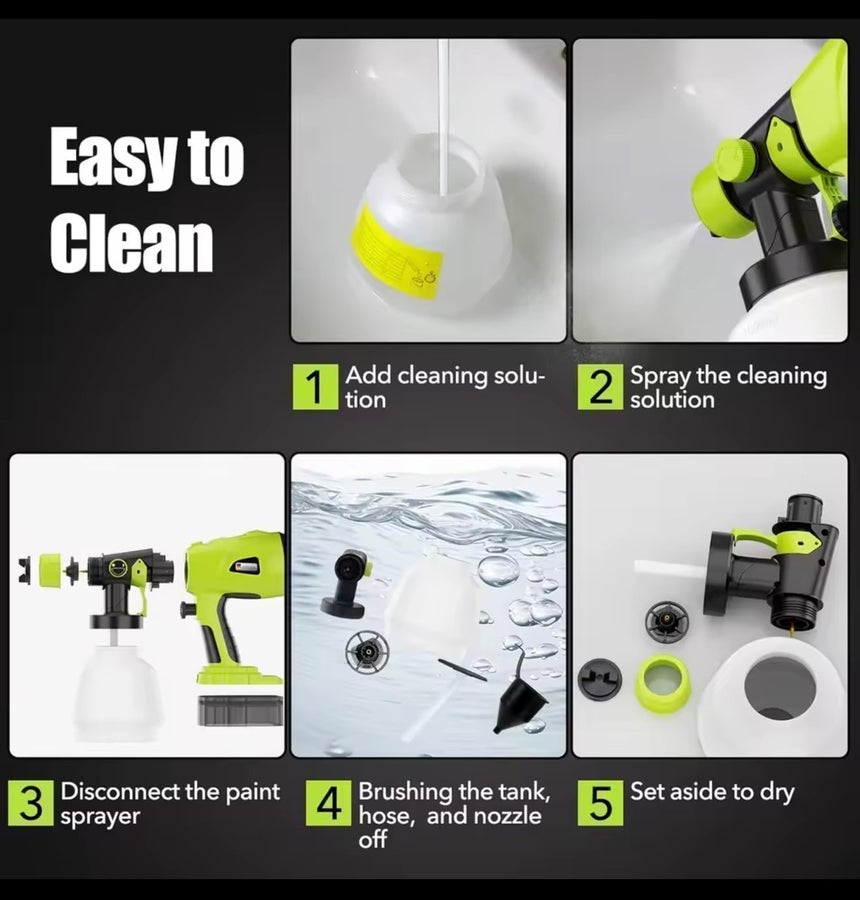 Easy to Clean

1 Add cleaning solution

2 Spray the cleaning solution

3 Disconnect the paint sprayer

4 Brushing the tank, hose, and nozzle off

5 Set aside to dry