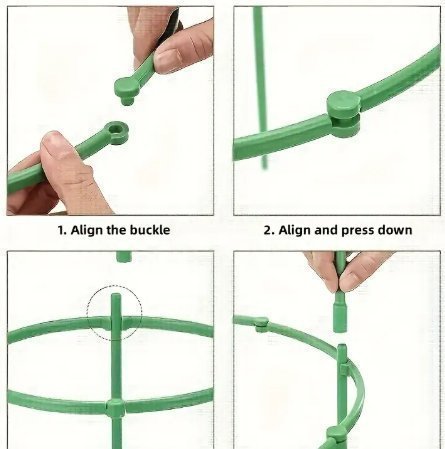 1. Align the buckle

2. Align and press down