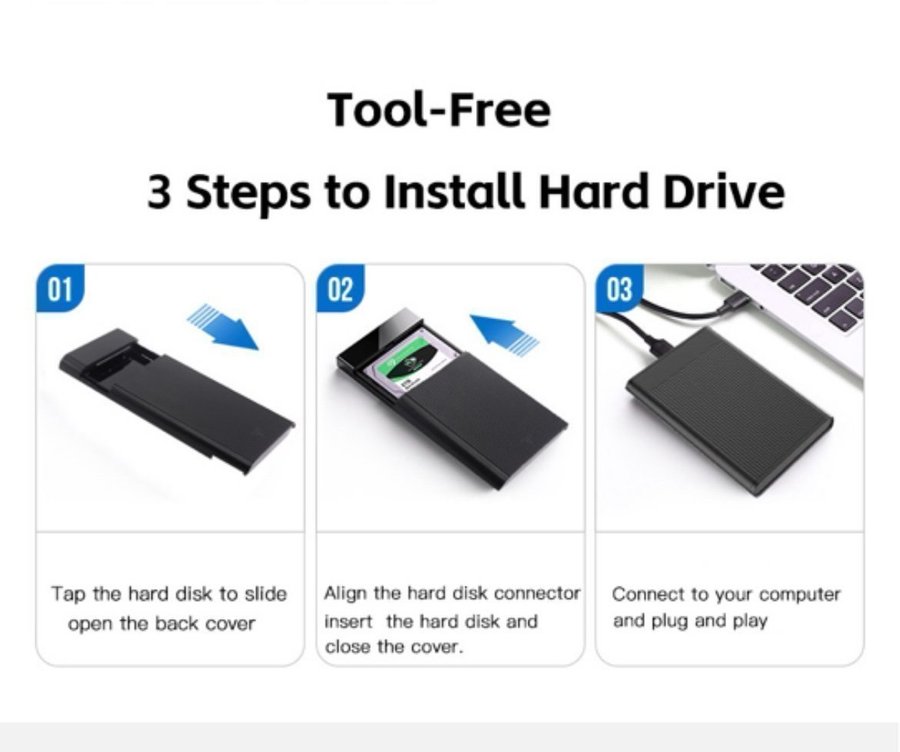 Tool-Free

3 Steps to Install Hard Drive

01

Tap the hard disk to slide open the back cover

02

Align the hard disk connector insert the hard disk and close the cover.

03

Connect to your computer and plug and play