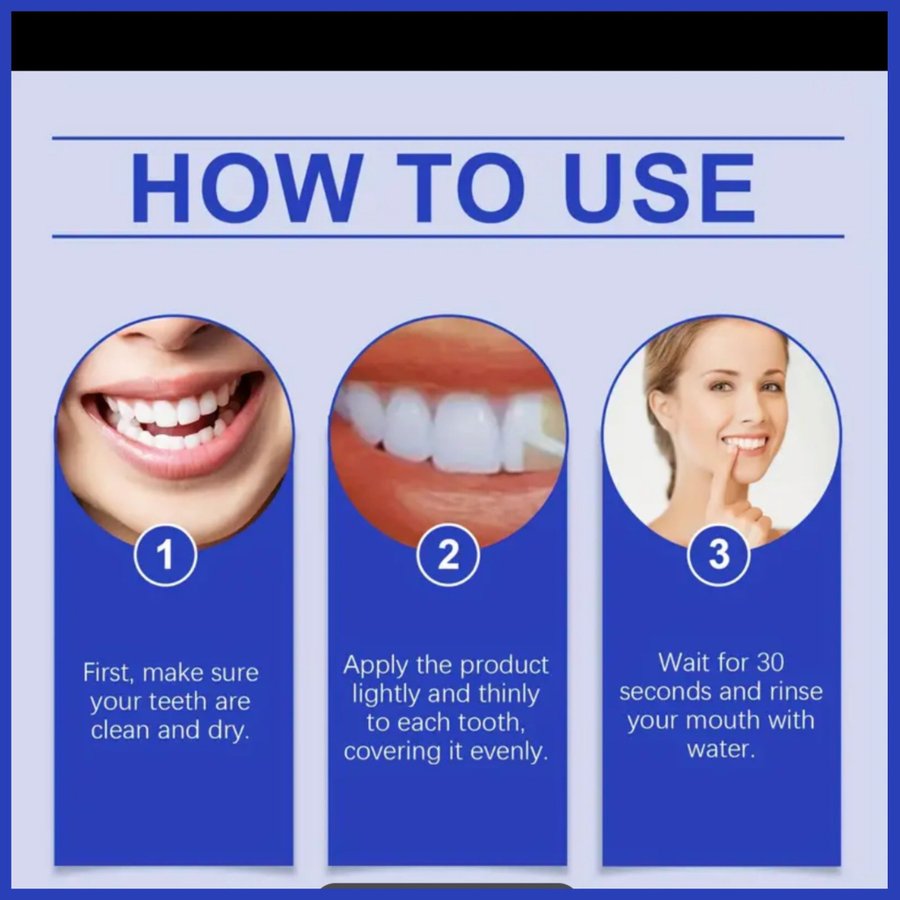 HOW TO USE

1

First, make sure your teeth are clean and dry.

2

Apply the product lightly and thinly to each tooth, covering it evenly.

3

Wait for 30 seconds and rinse your mouth with water.