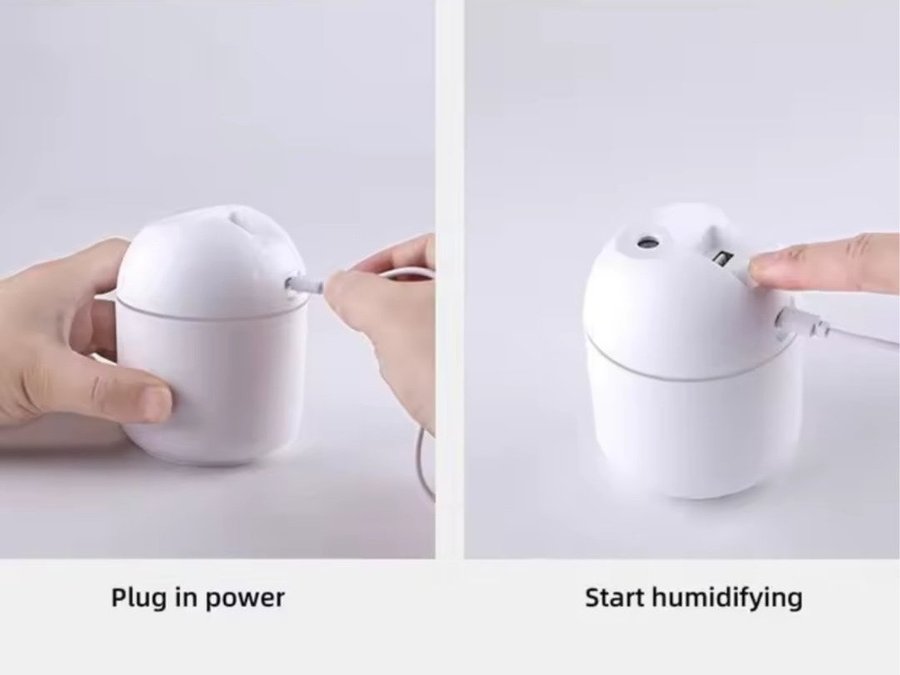 Plug in power

Start humidifying