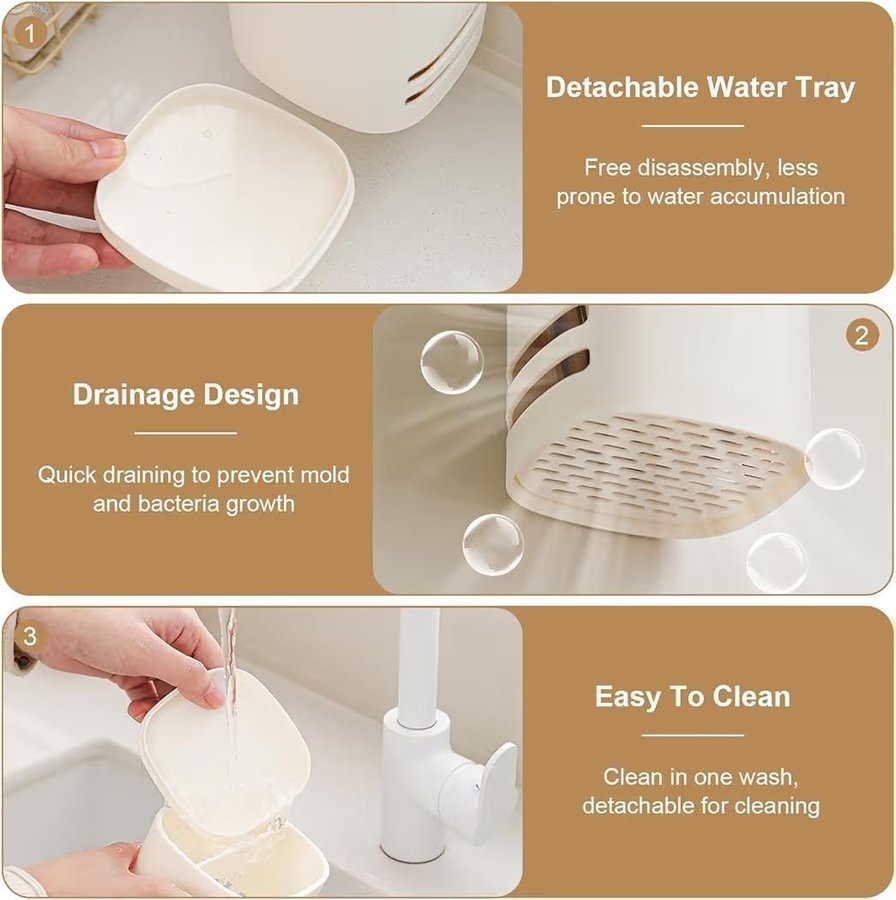 1

Detachable Water Tray

Free disassembly, less prone to water accumulation

2

Drainage Design

Quick draining to prevent mold and bacteria growth

3

Easy To Clean

Clean in one wash, detachable for cleaning