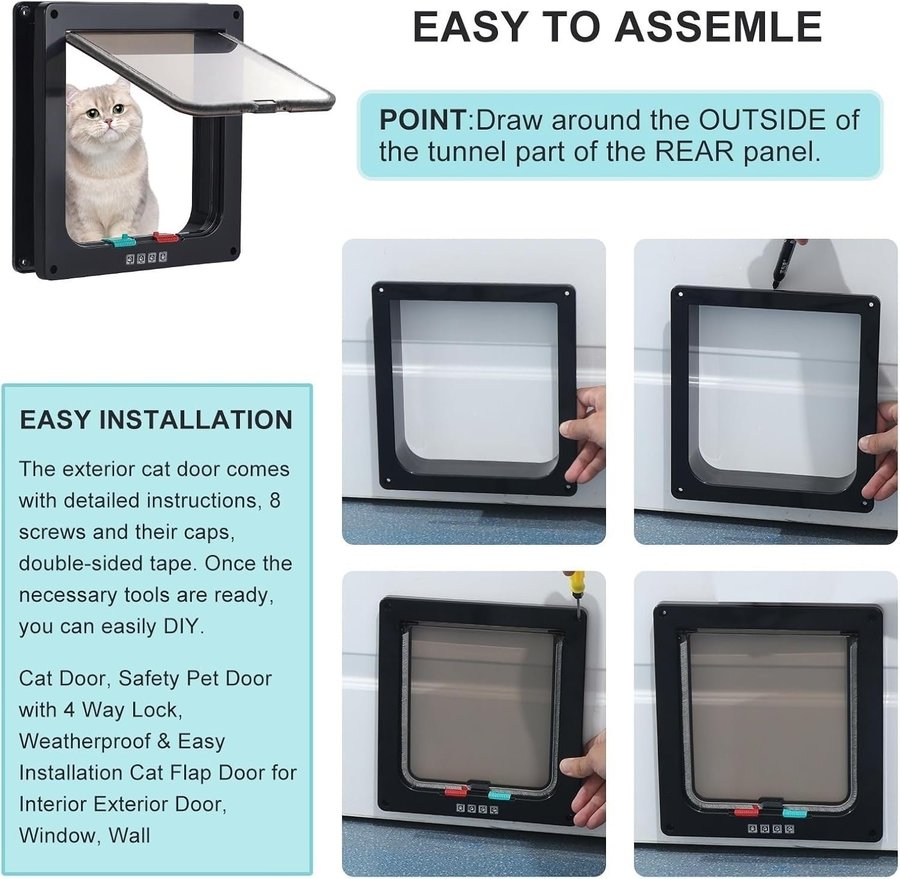 EASY TO ASSEMLE

POINT:Draw around the OUTSIDE of the tunnel part of the REAR panel.

EASY INSTALLATION

The exterior cat door comes with detailed instructions, 8 screws and their caps, double-sided tape. Once the necessary tools are ready, you can easily DIY.

Cat Door, Safety Pet Door with 4 Way Lock, Weatherproof & Easy Installation Cat Flap Door for Interior Exterior Door, Window, Wall