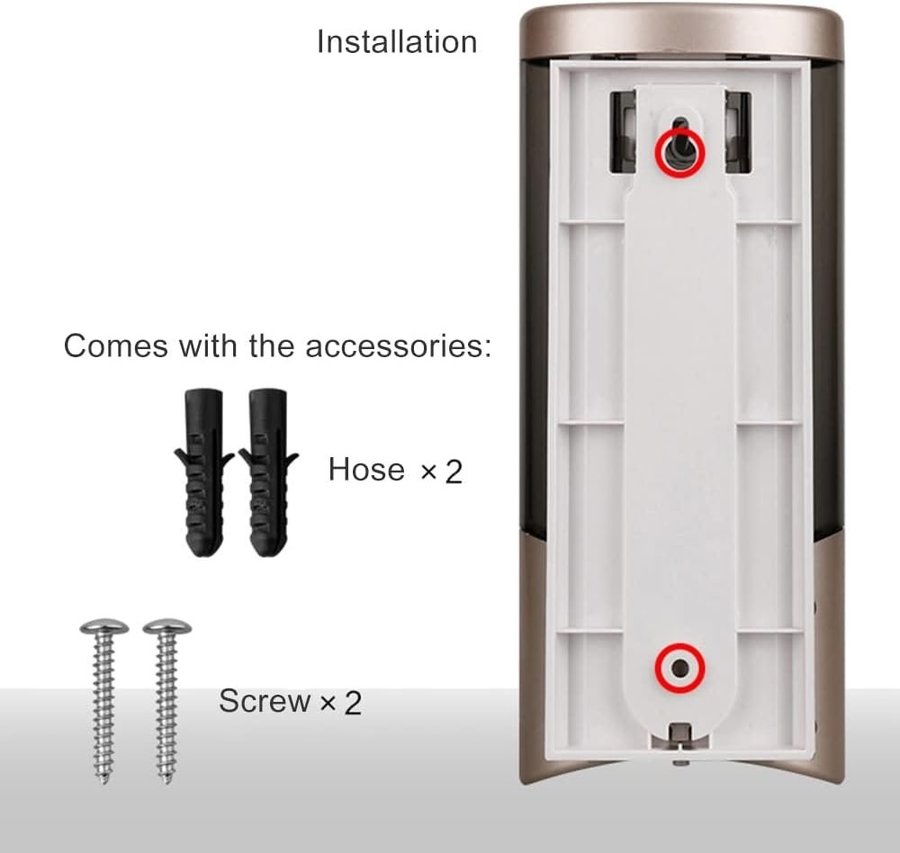 Installation

Comes with the accessories:

Hose × 2

Screw × 2