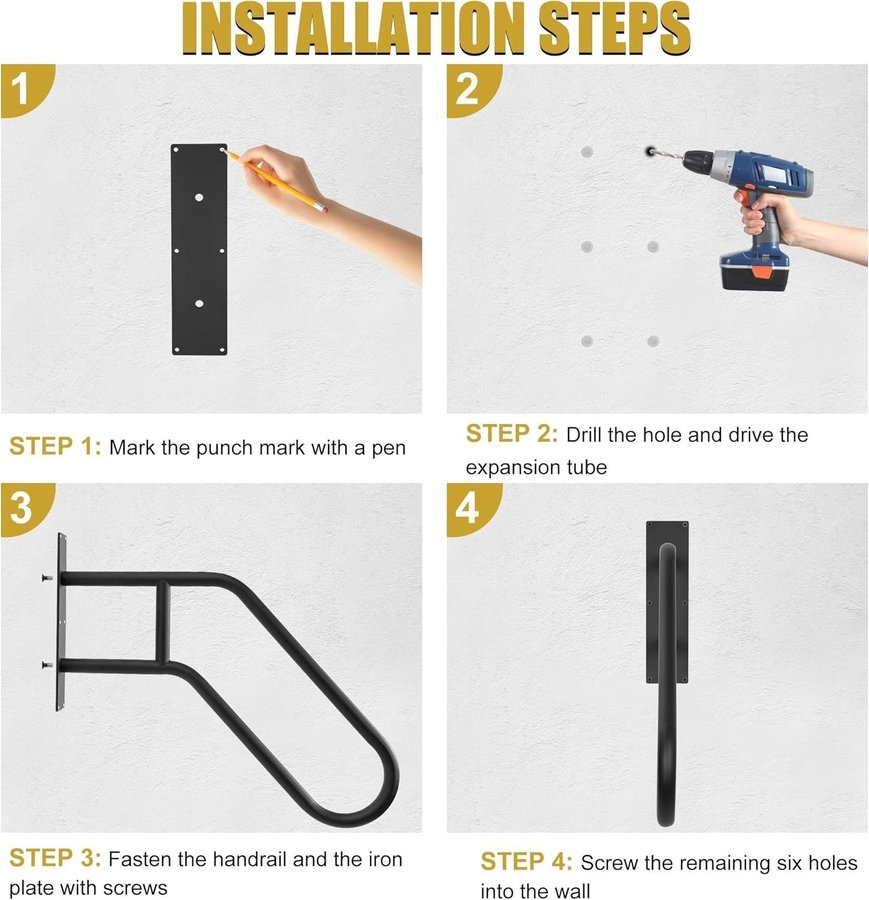 INSTALLATION STEPS

1

STEP 1: Mark the punch mark with a pen

2

STEP 2: Drill the hole and drive the expansion tube

3

STEP 3: Fasten the handrail and the iron plate with screws

4

STEP 4: Screw the remaining six holes into the wall