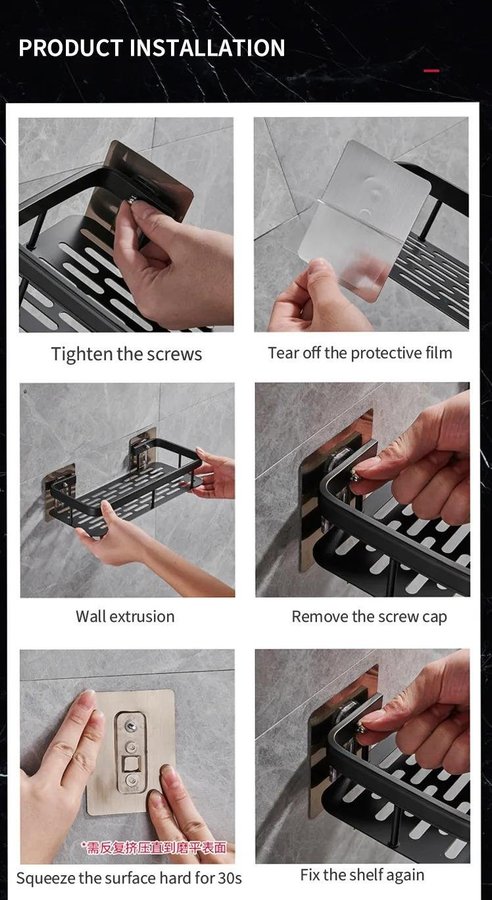 PRODUCT INSTALLATION

Tighten the screws

Tear off the protective film

Wall extrusion

Remove the screw cap

*需反复挤压直到磨平表面

Squeeze the surface hard for 30s

Fix the shelf again