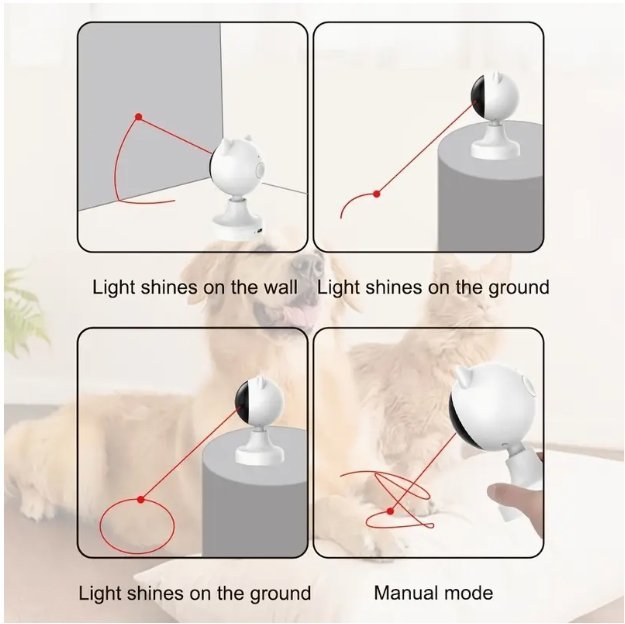 Light shines on the wall

Light shines on the ground

Light shines on the ground

Manual mode