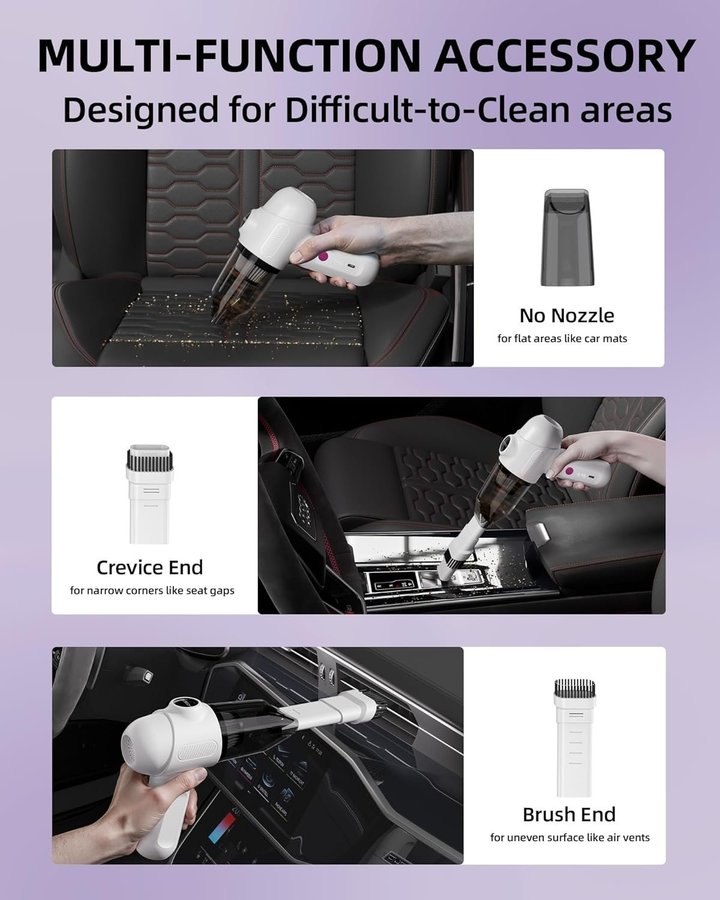 MULTI-FUNCTION ACCESSORY
Designed for Difficult-to-Clean areas

No Nozzle
for flat areas like car mats

Crevice End
for narrow corners like seat gaps

Brush End
for uneven surface like air vents