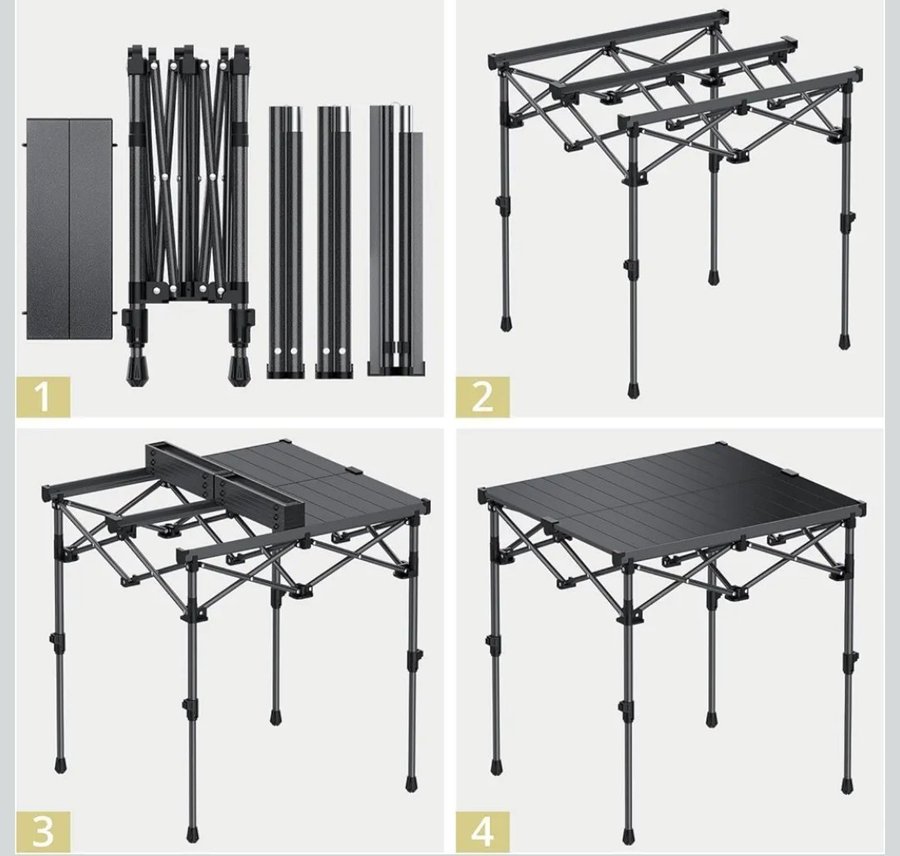 1

2

3

4