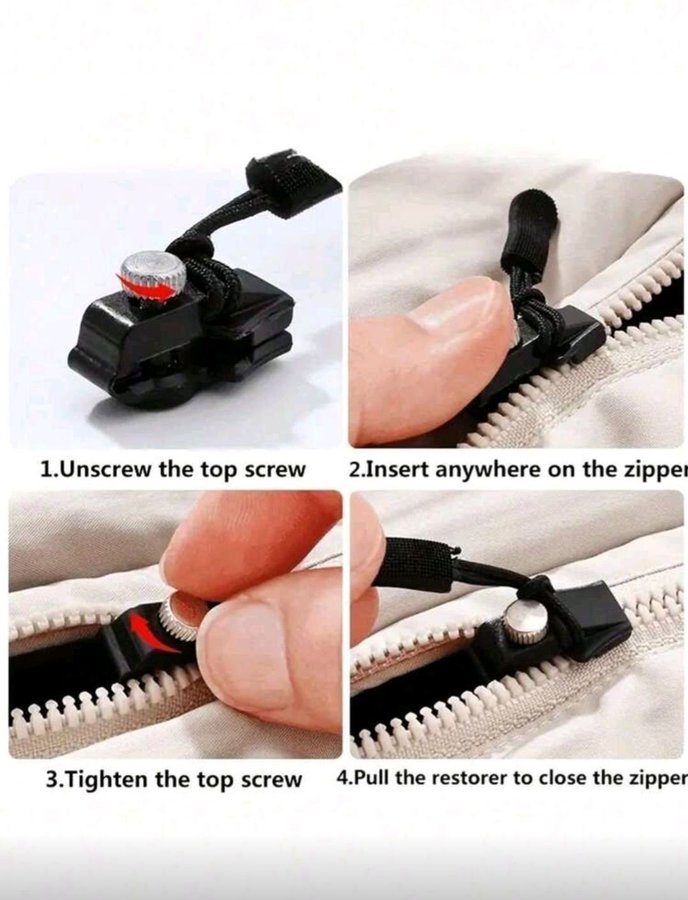 1.Unscrew the top screw

2.Insert anywhere on the zipper

3.Tighten the top screw

4.Pull the restorer to close the zipper