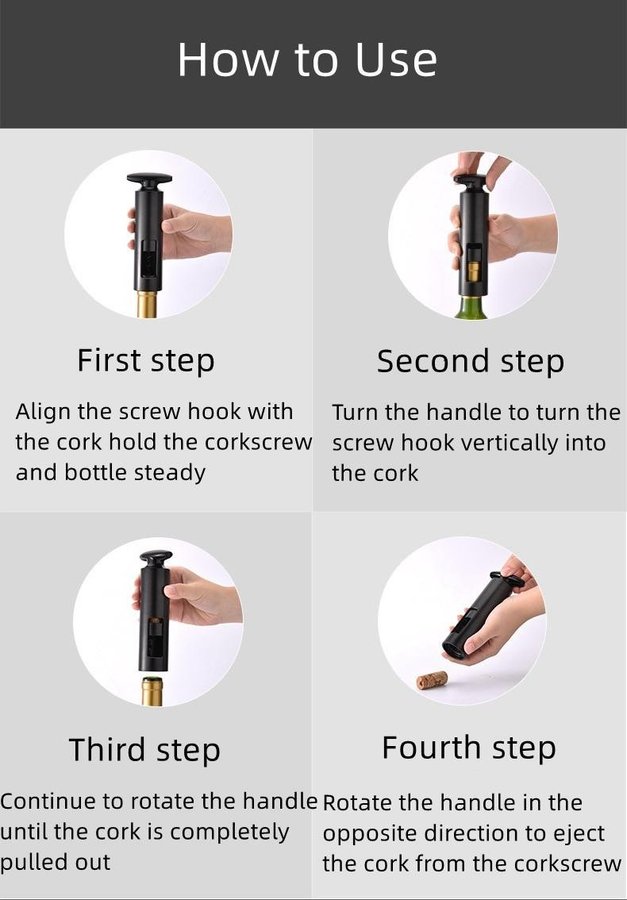 How to Use

First step

Align the screw hook with the cork hold the corkscrew and bottle steady

Second step

Turn the handle to turn the screw hook vertically into the cork

Third step

Continue to rotate the handle until the cork is completely pulled out

Fourth step

Rotate the handle in the opposite direction to eject the cork from the corkscrew