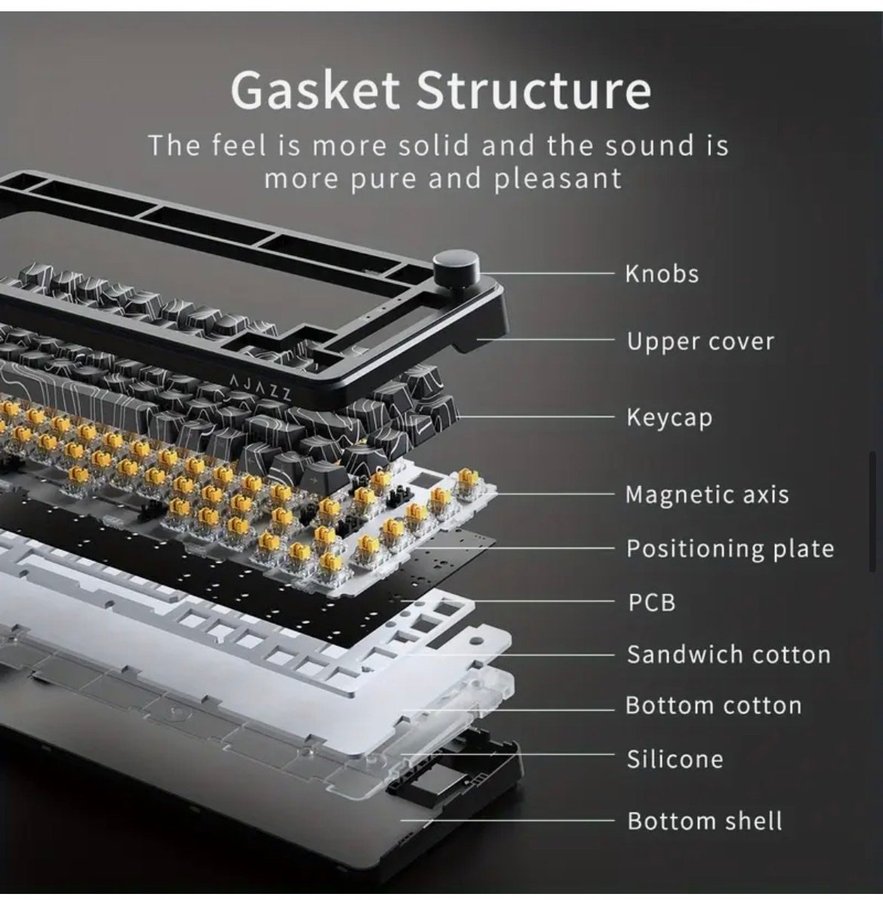 Gasket Structure

The feel is more solid and the sound is more pure and pleasant

AJAZZ

Knobs

Upper cover

Keycap

Magnetic axis

Positioning plate

PCB

Sandwich cotton

Bottom cotton

Silicone

Bottom shell