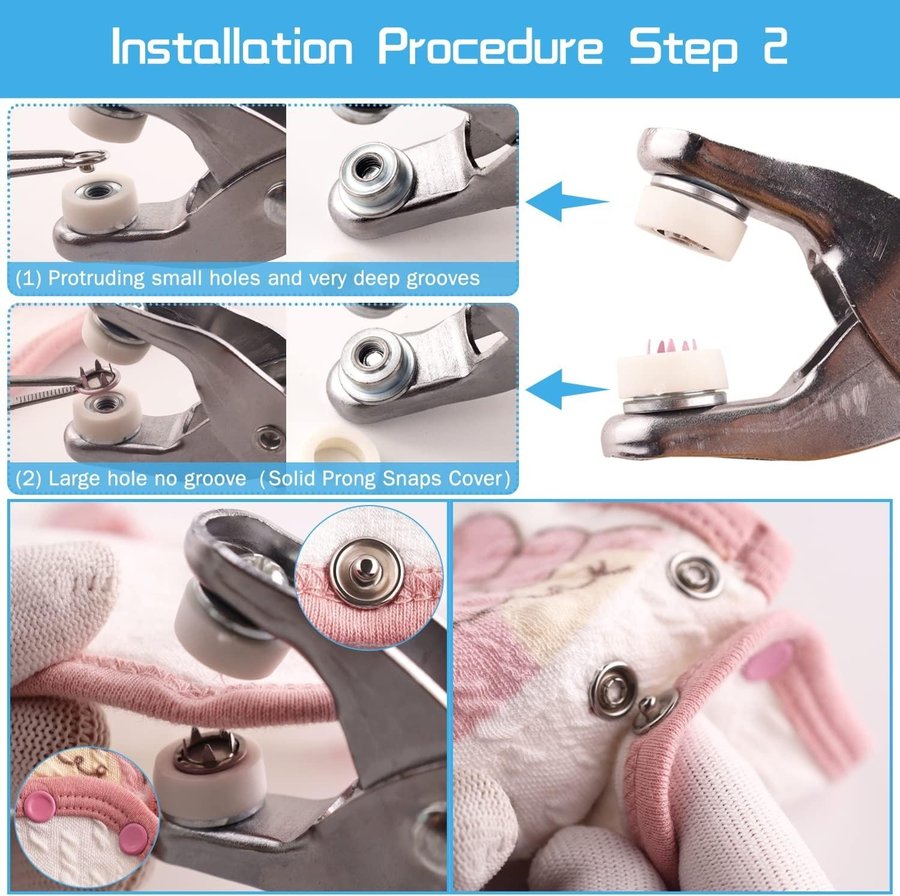 Installation Procedure Step 2

(1) Protruding small holes and very deep grooves

(2) Large hole no groove (Solid Prong Snaps Cover)