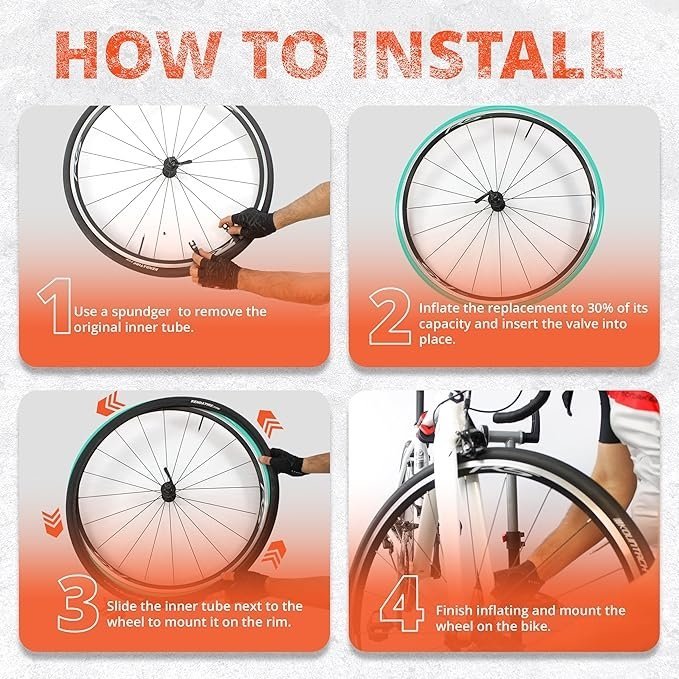 HOW TO INSTALL

1 Use a spundger to remove the original inner tube.

2 Inflate the replacement to 30% of its capacity and insert the valve into place.

3 Slide the inner tube next to the wheel to mount it on the rim.

4 Finish inflating and mount the wheel on the bike.