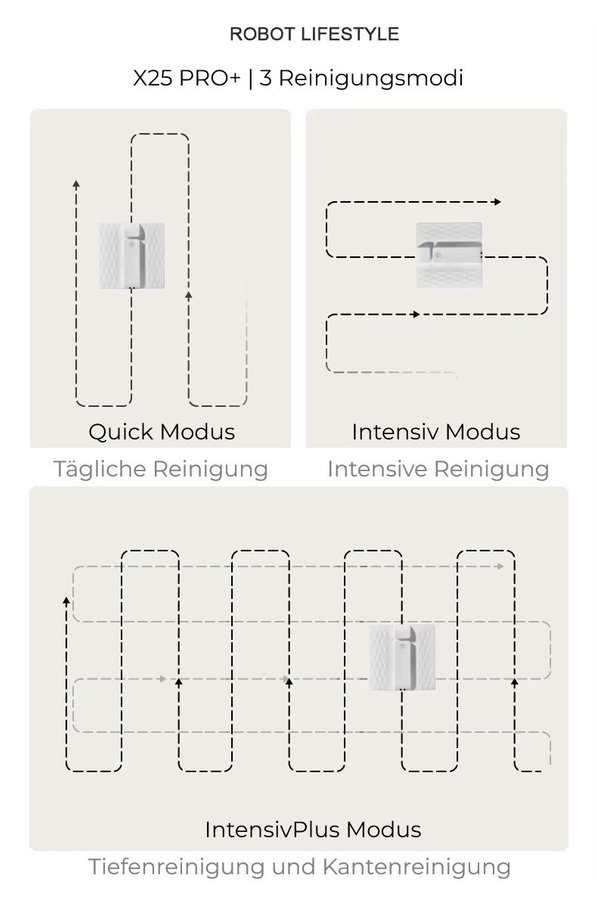 ROBOT LIFESTYLE

X25 PRO+ | 3 Reinigungsmodi

Quick Modus

Tägliche Reinigung

Intensiv Modus

Intensive Reinigung

IntensivPlus Modus

Tiefenreinigung und Kantenreinigung