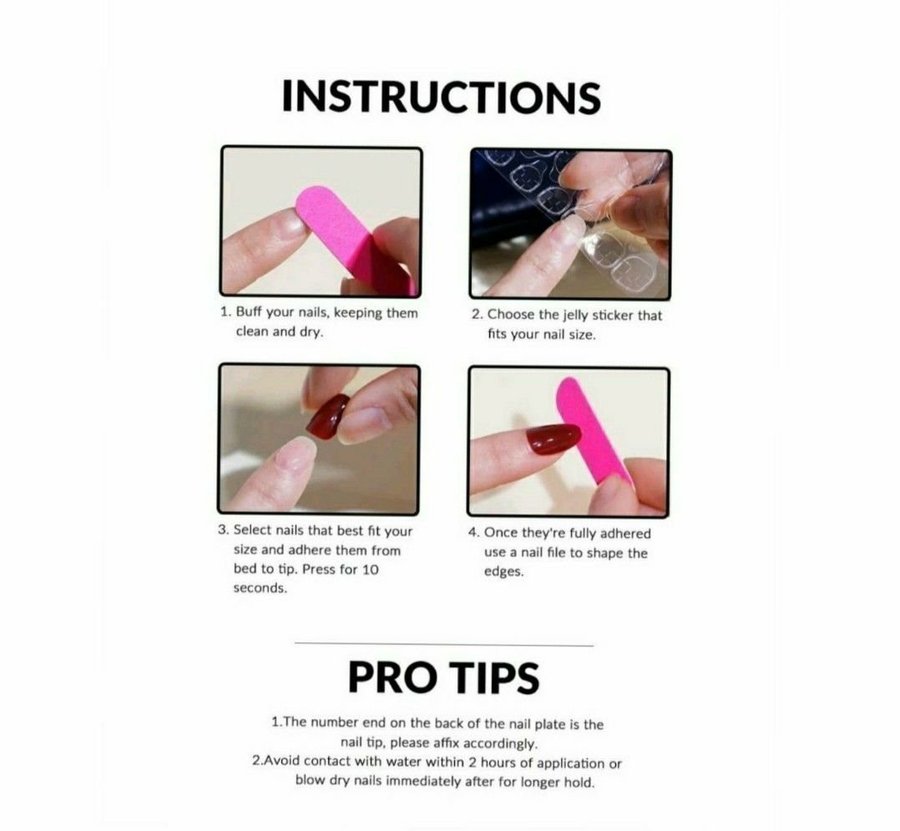 INSTRUCTIONS

1. Buff your nails, keeping them clean and dry.

2. Choose the jelly sticker that fits your nail size.

3. Select nails that best fit your size and adhere them from bed to tip. Press for 10 seconds.

4. Once they're fully adhered use a nail file to shape the edges.

PRO TIPS

1.The number end on the back of the nail plate is the nail tip, please affix accordingly.
2.Avoid contact with water within 2 hours of application or blow dry nails immediately after for longer hold.