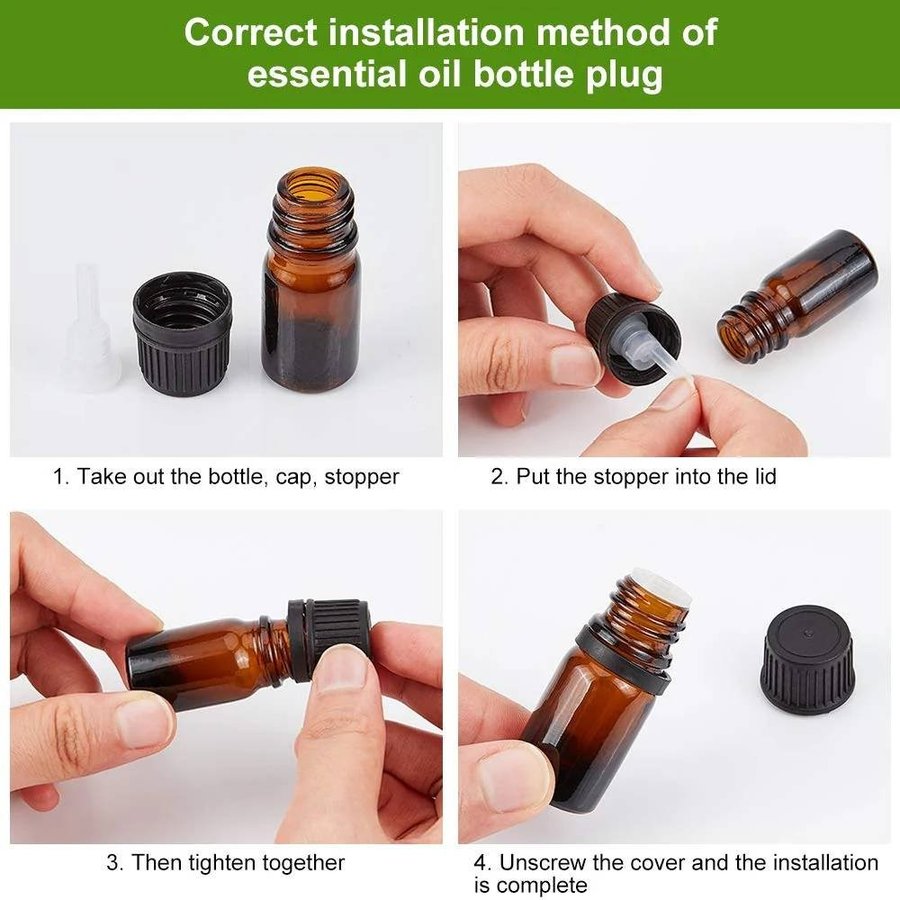 Correct installation method of essential oil bottle plug

1. Take out the bottle, cap, stopper

2. Put the stopper into the lid

3. Then tighten together

4. Unscrew the cover and the installation is complete