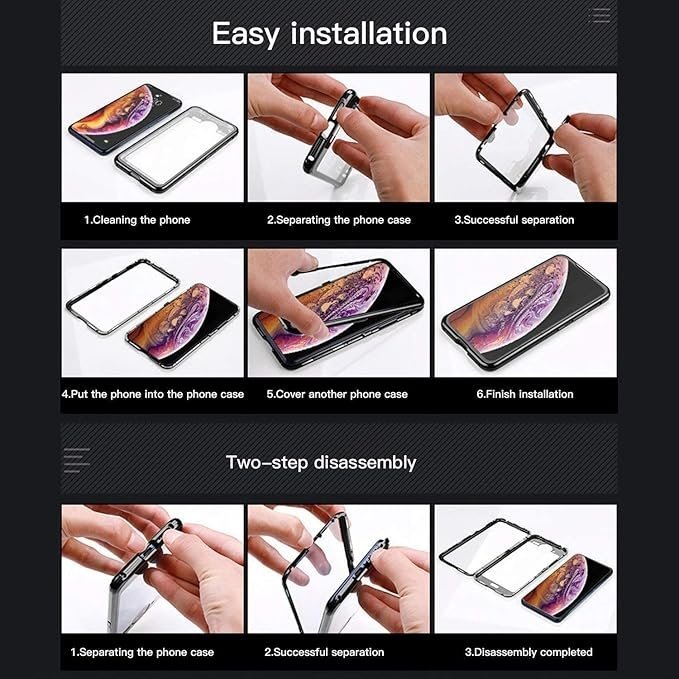 Easy installation

1.Cleaning the phone

2.Separating the phone case

3.Successful separation

4.Put the phone into the phone case

5.Cover another phone case

6.Finish installation

Two-step disassembly

1.Separating the phone case

2.Successful separation

3.Disassembly completed