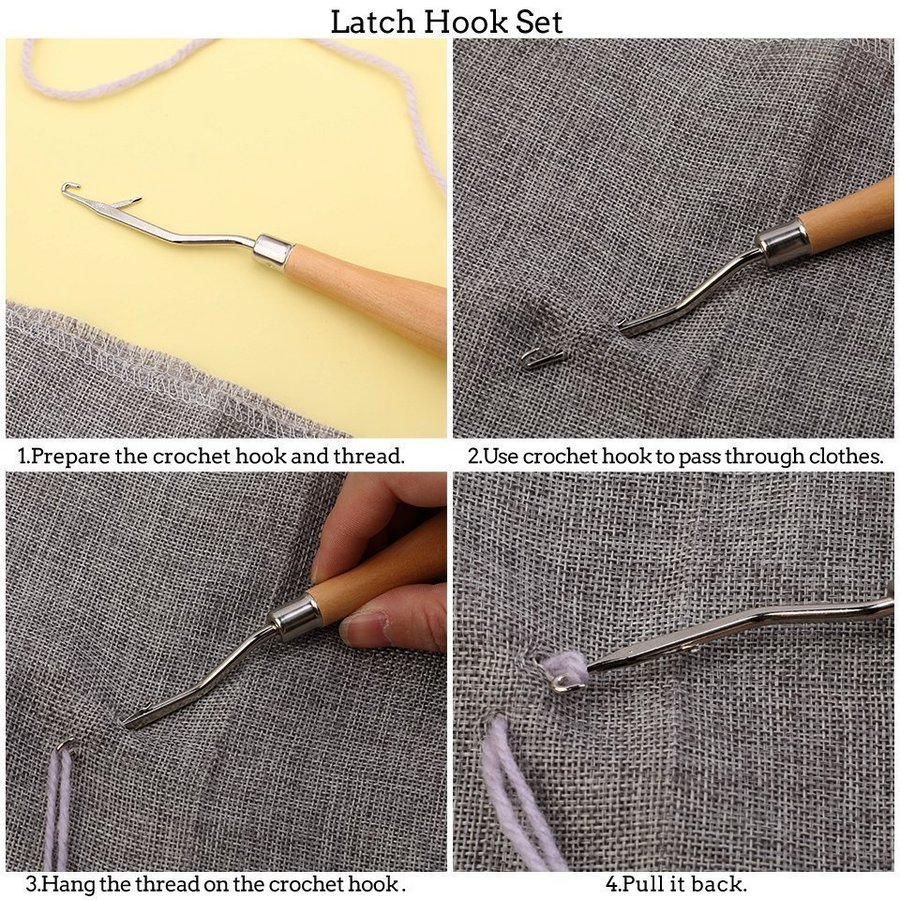 Latch Hook Set

1.Prepare the crochet hook and thread.

2.Use crochet hook to pass through clothes.

3.Hang the thread on the crochet hook .

4.Pull it back.