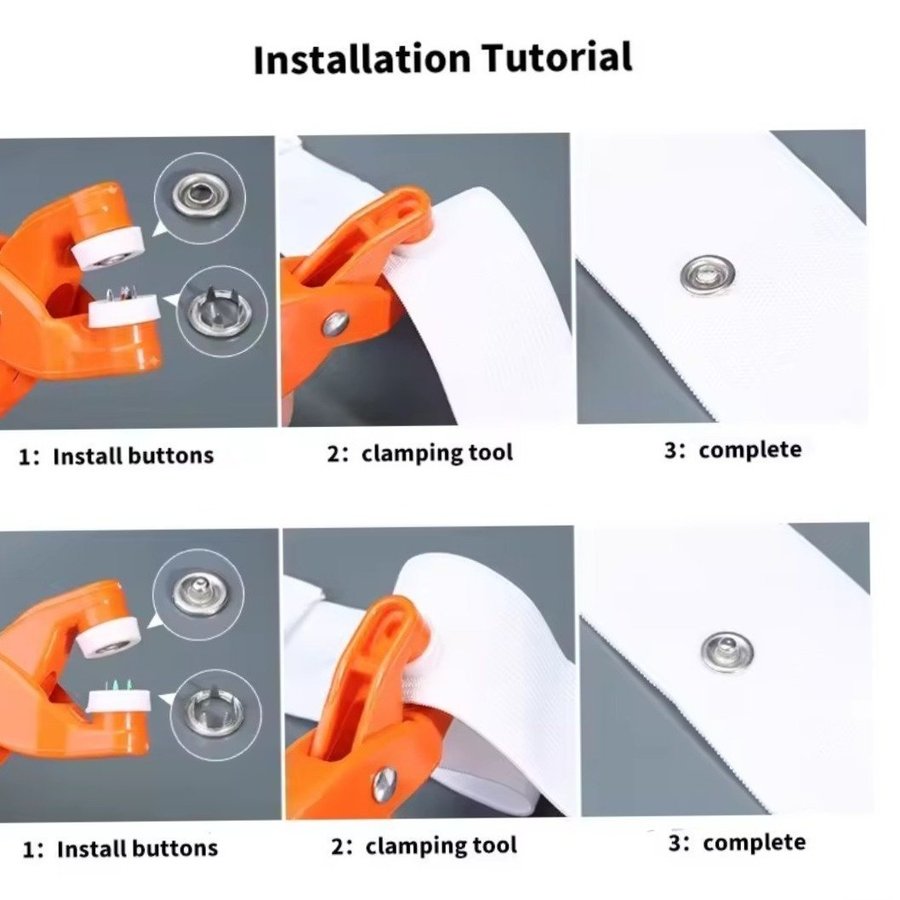 Installation Tutorial

1: Install buttons

2: clamping tool

3: complete

1: Install buttons

2: clamping tool

3: complete