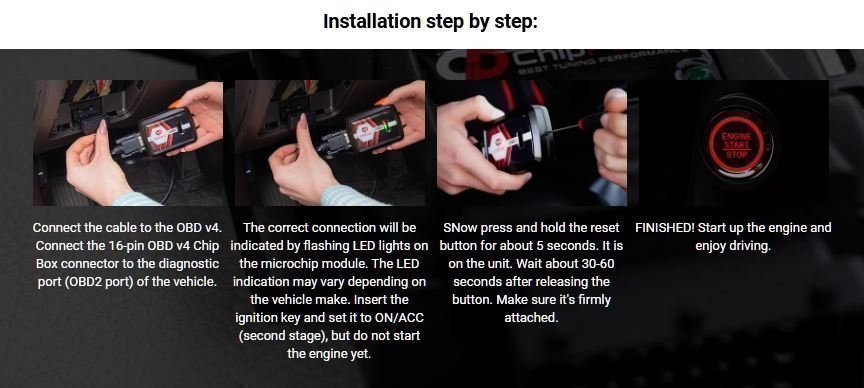 Installation step by step:

Chip
BEST TUNING PERFORMANCE

ENGINE
START
STOP

Connect the cable to the OBD v4. Connect the 16-pin OBD v4 Chip Box connector to the diagnostic port (OBD2 port) of the vehicle.

The correct connection will be indicated by flashing LED lights on the microchip module. The LED indication may vary depending on the vehicle make. Insert the ignition key and set it to ON/ACC (second stage), but do not start the engine yet.

SNow press and hold the reset button for about 5 seconds. It is on the unit. Wait about 30-60 seconds after releasing the button. Make sure it's firmly attached.

FINISHED! Start up the engine and enjoy driving.