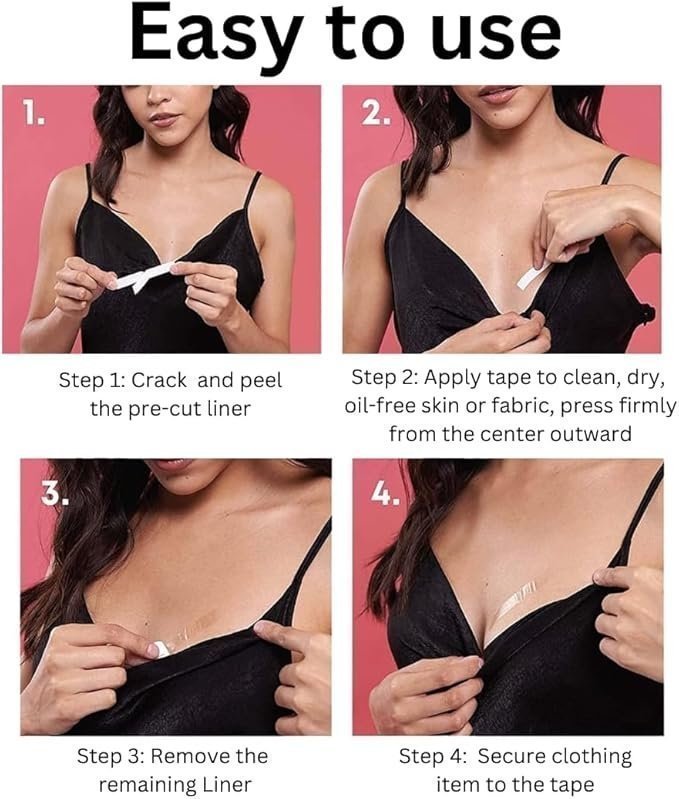 Easy to use

1.

Step 1: Crack and peel the pre-cut liner

2.

Step 2: Apply tape to clean, dry, oil-free skin or fabric, press firmly from the center outward

3.

Step 3: Remove the remaining Liner

4.

Step 4: Secure clothing item to the tape